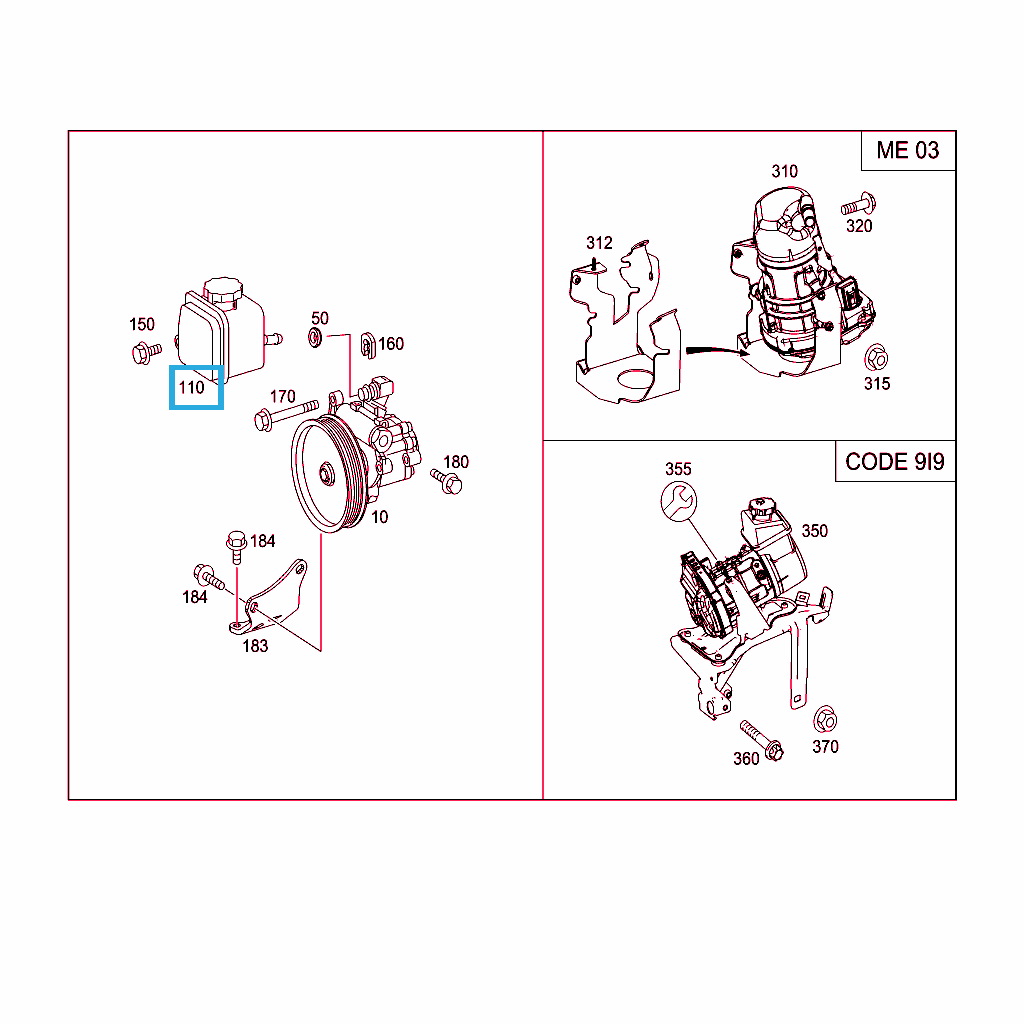 150
110
50
160
170
180
10
184
184
183

ME 03
310
320
312
315

CODE 9I9
355
350
360
370