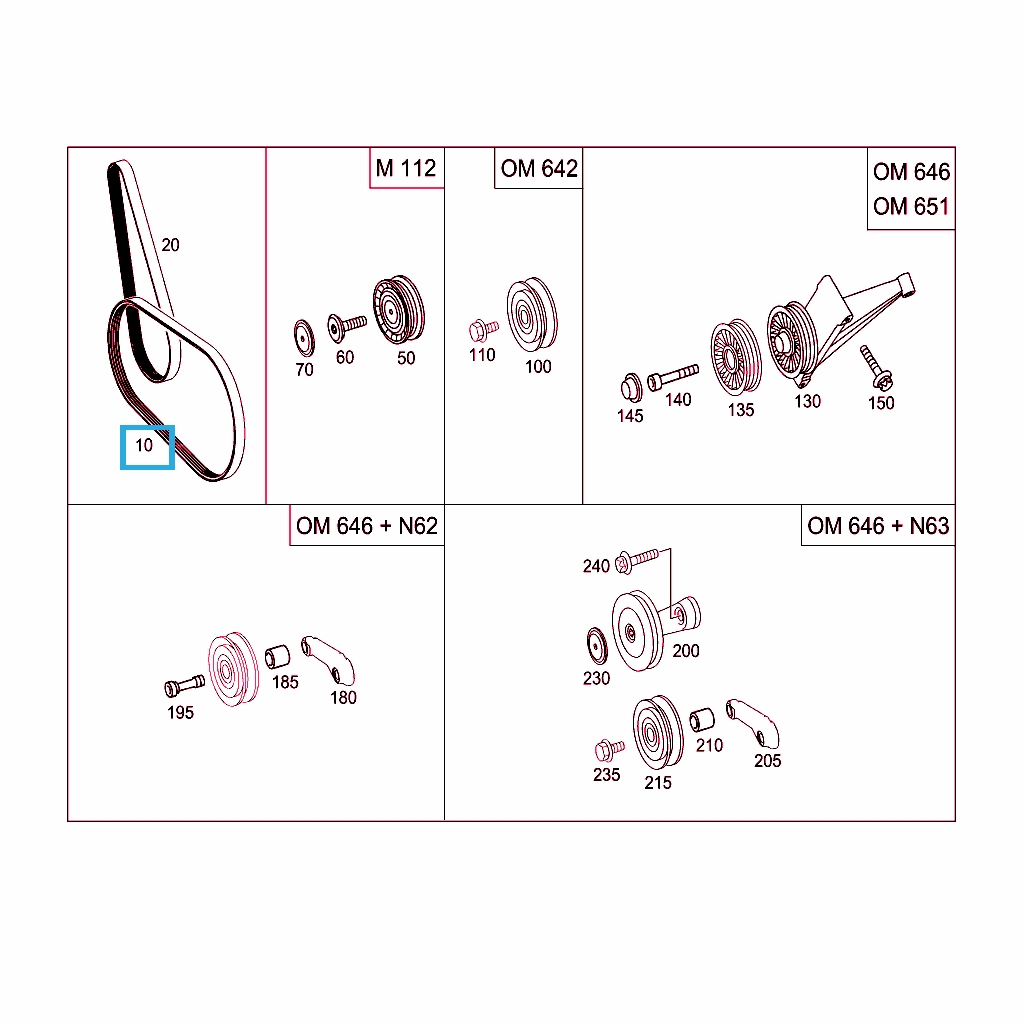 20

10

M 112

70 60 50

OM 642

110 100

OM 646
OM 651

145 140 135 130 150

OM 646 + N62

195 185 180

OM 646 + N63

240

200

230

235 215 210 205