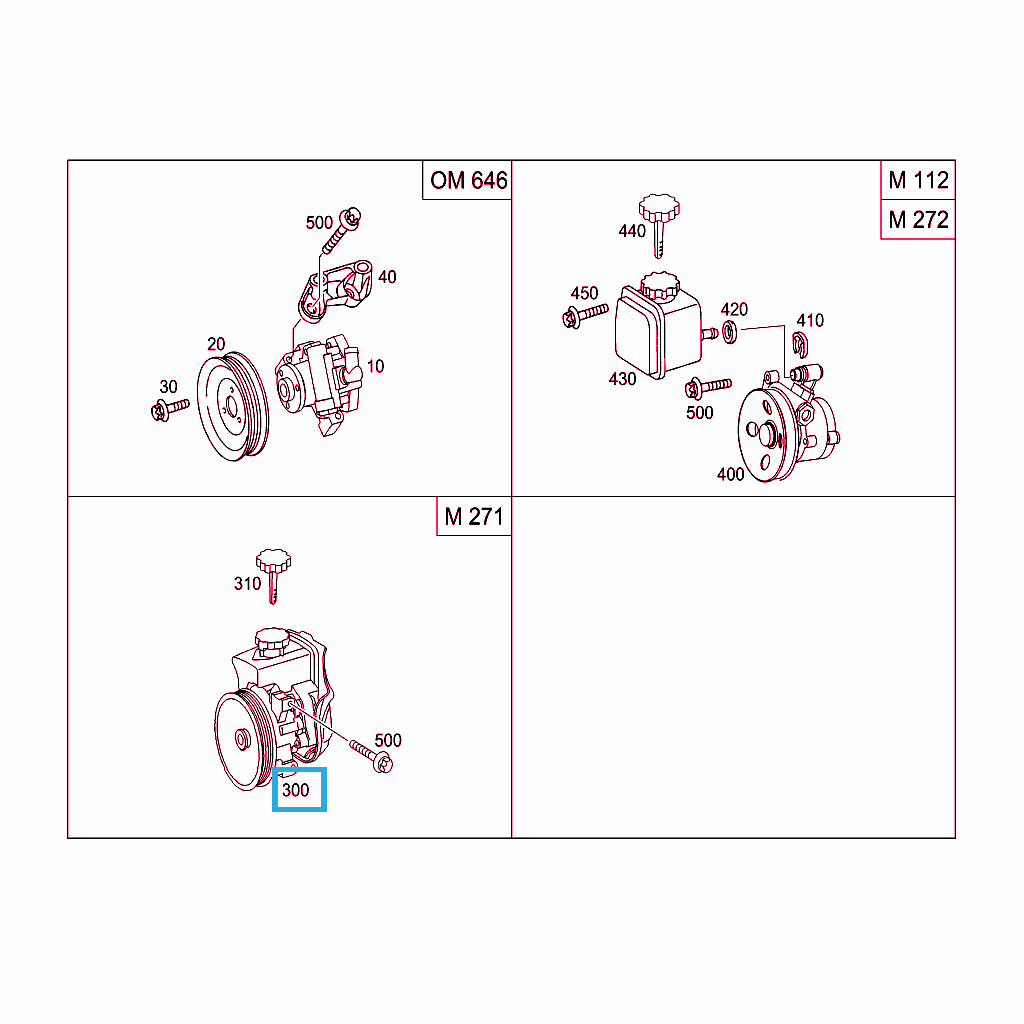 OM 646

500
40
20
10
30

M 112
M 272

440
450
420
410
430
500
400

M 271

310
500
300