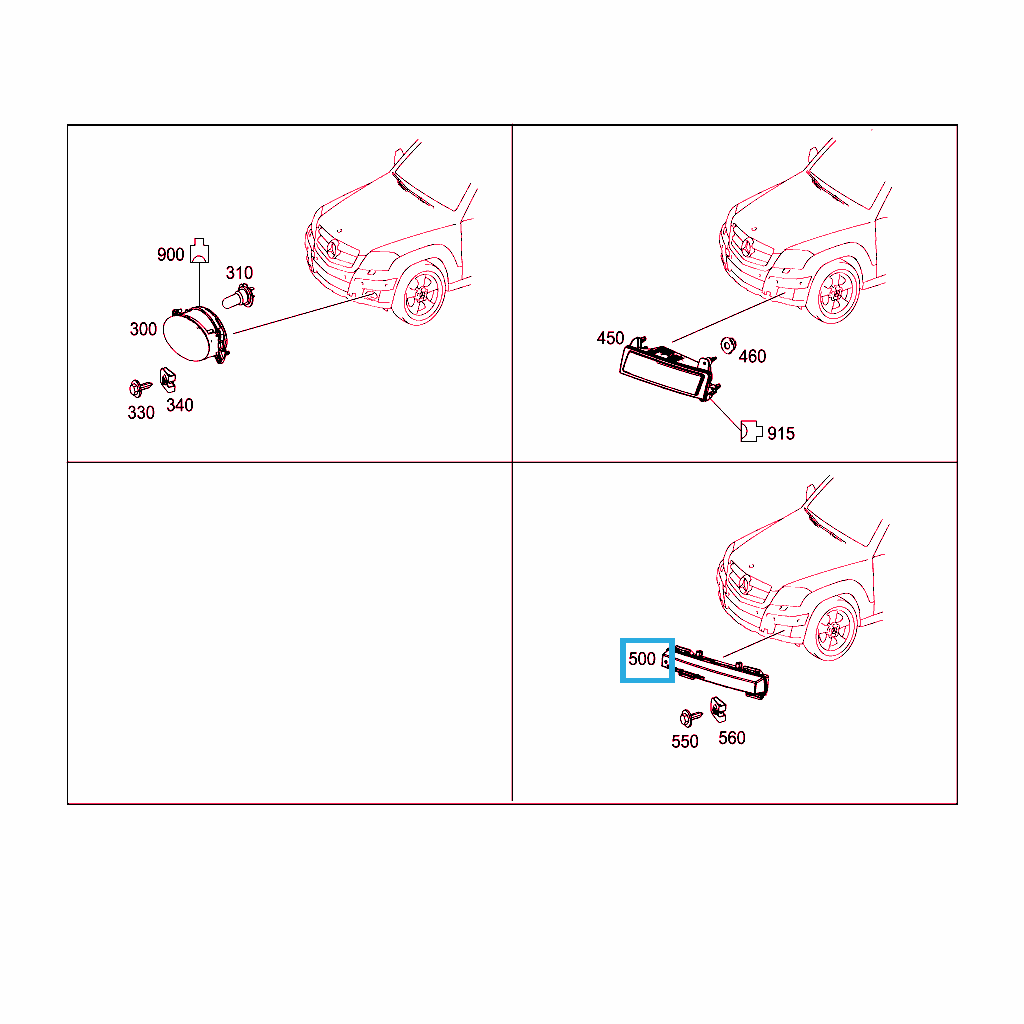 900
310
300
330
340

450
460
915

500
550
560