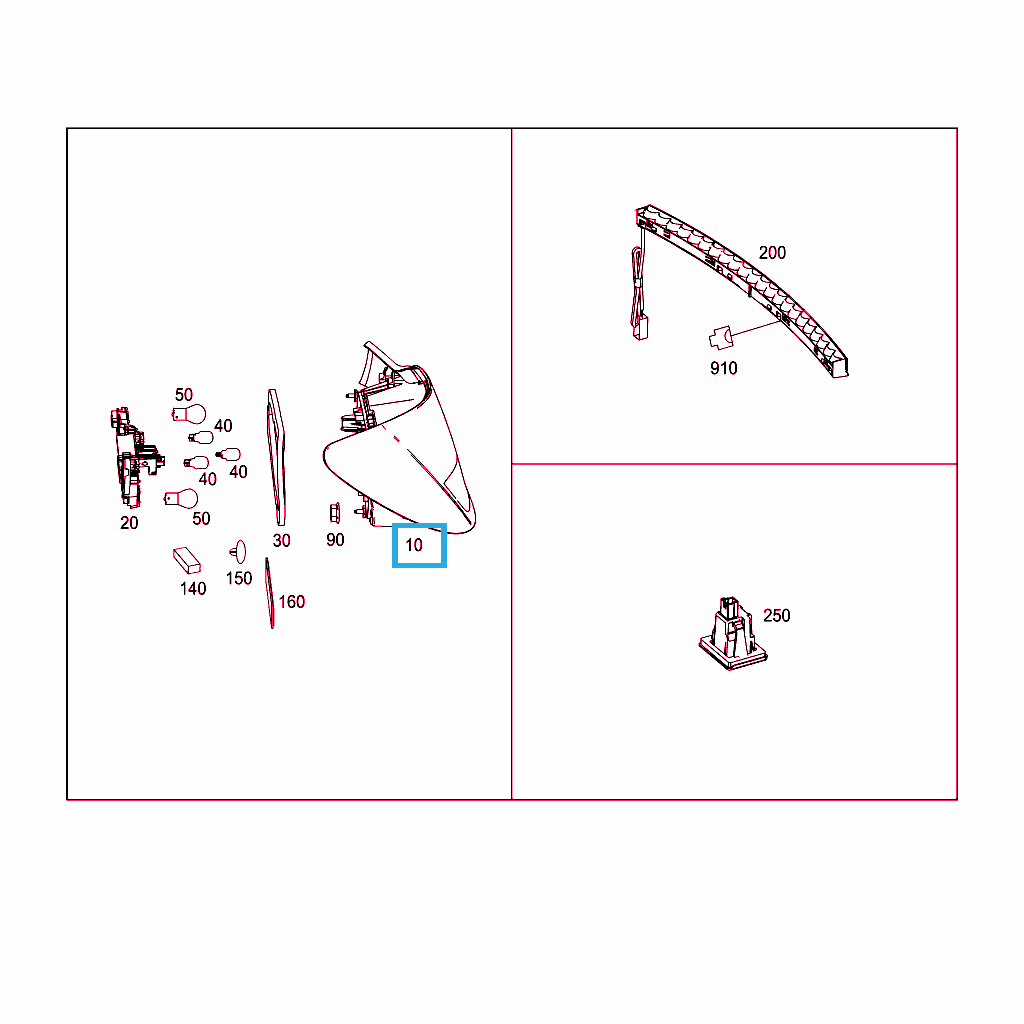 50
40
40
40
50
20
30
90
10
140
150
160
200
910
250