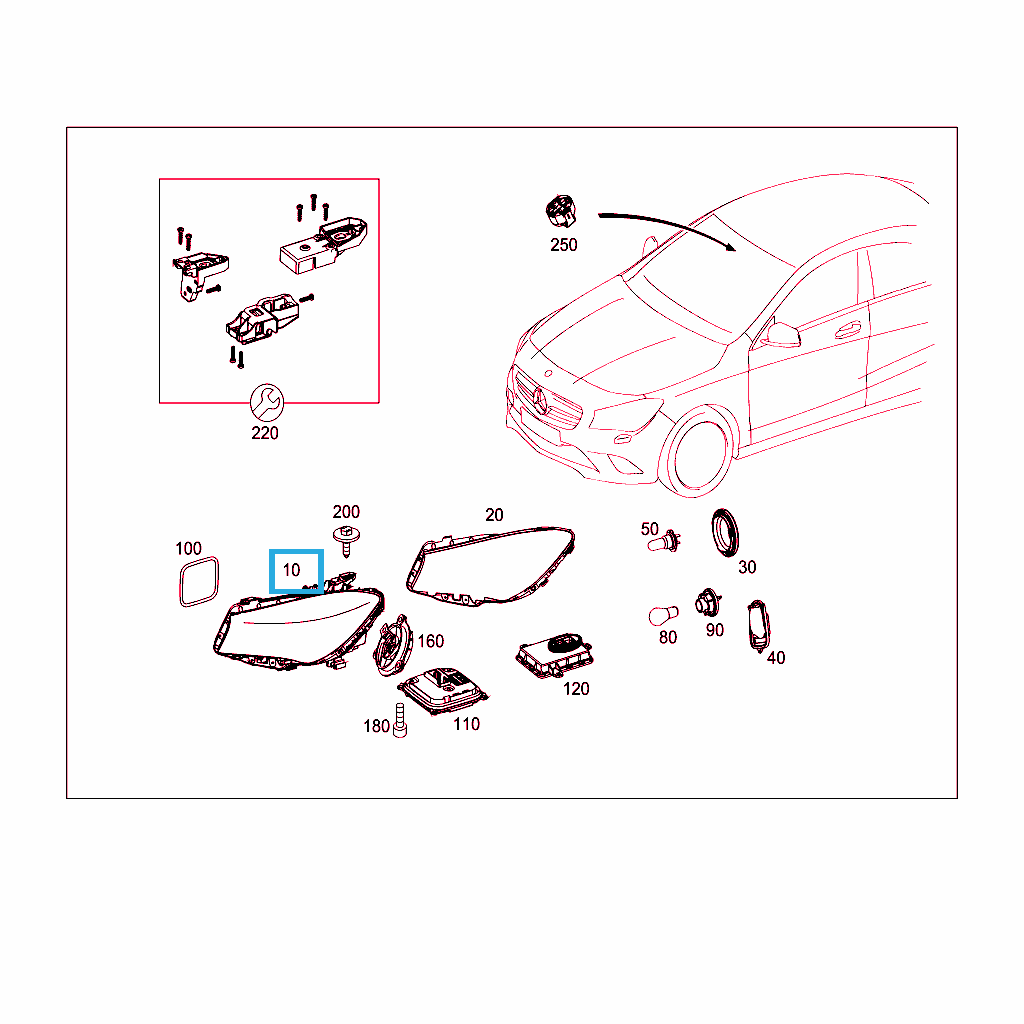 250
220
200
20
100
10
50
30
160
80
90
40
120
180
110