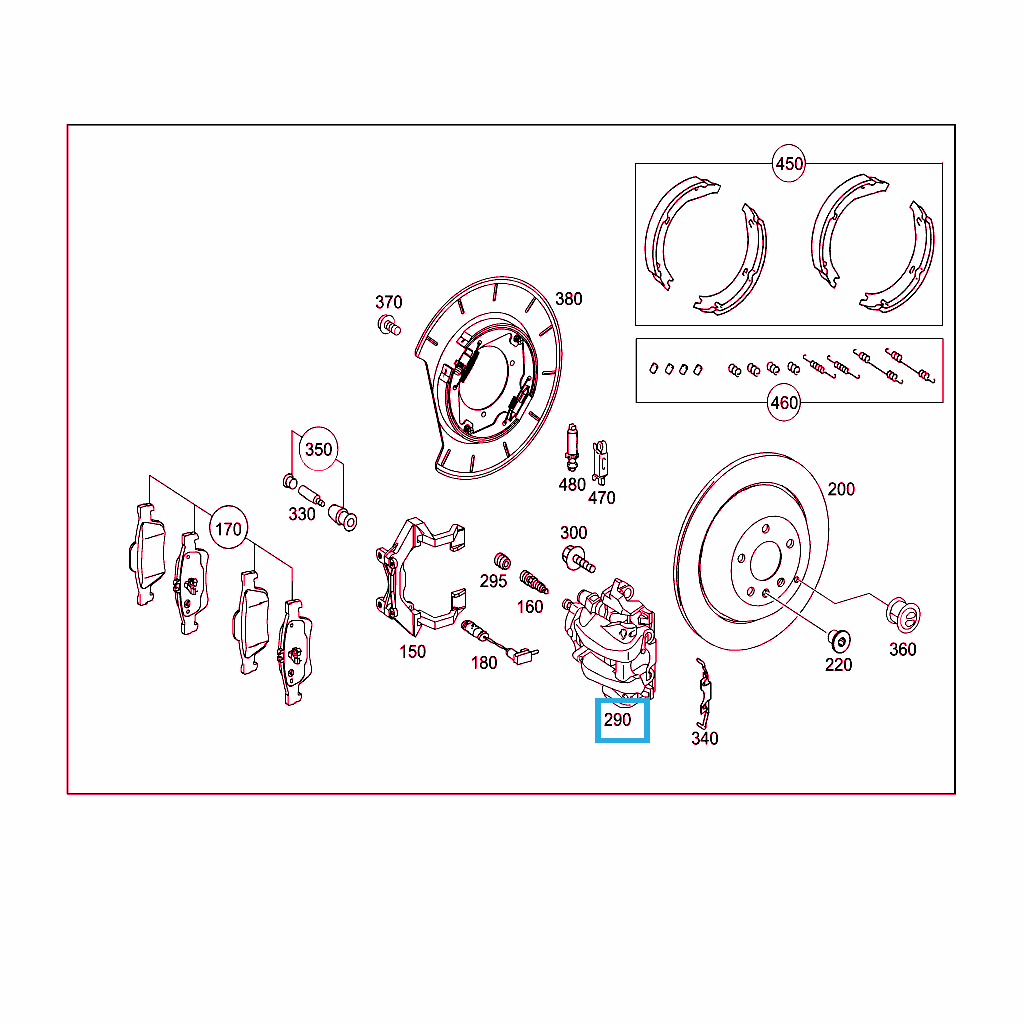 450
370
380
460
350
480
470
200
330
170
300
295
160
150
180
220
360
290
340