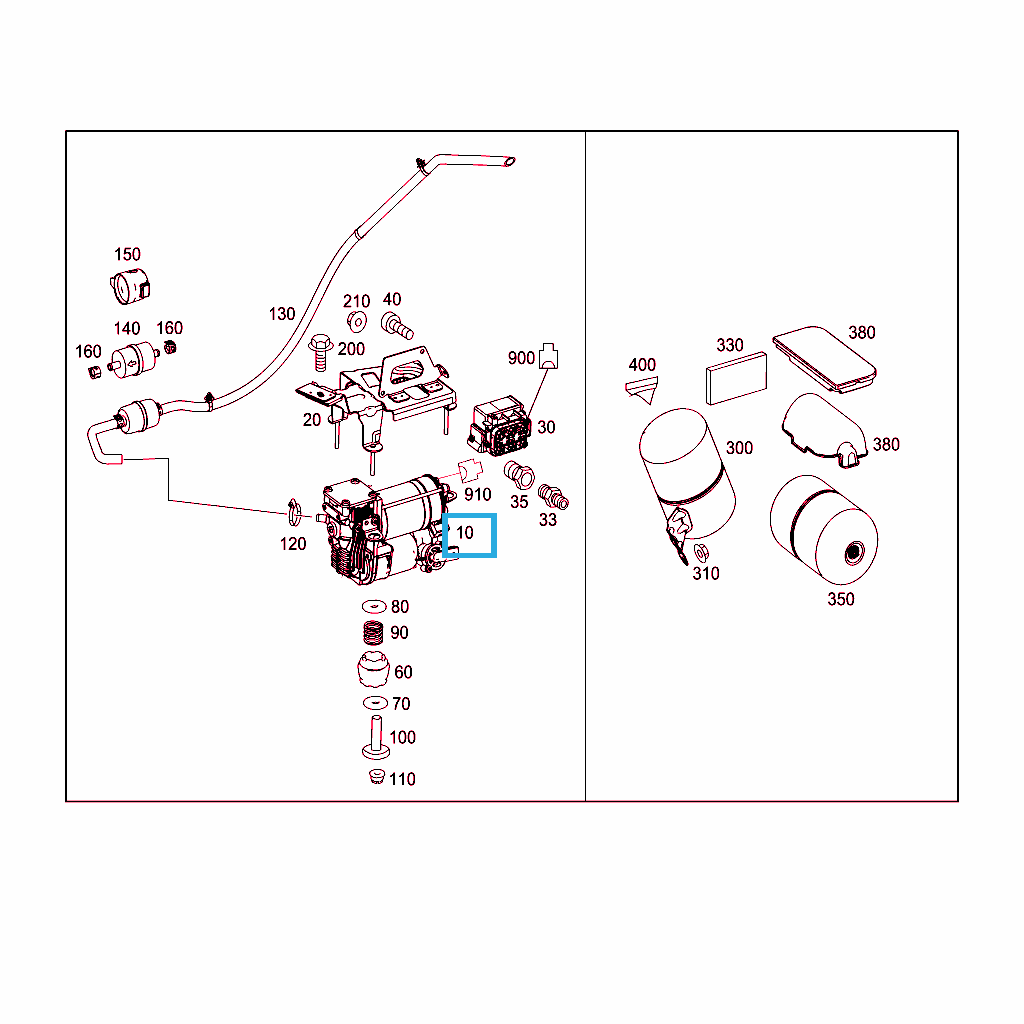 150
130
210
40
140
160
160
200
900
20
30
910
35
33
120
10
80
90
60
70
100
110
400
330
380
300
380
310
350