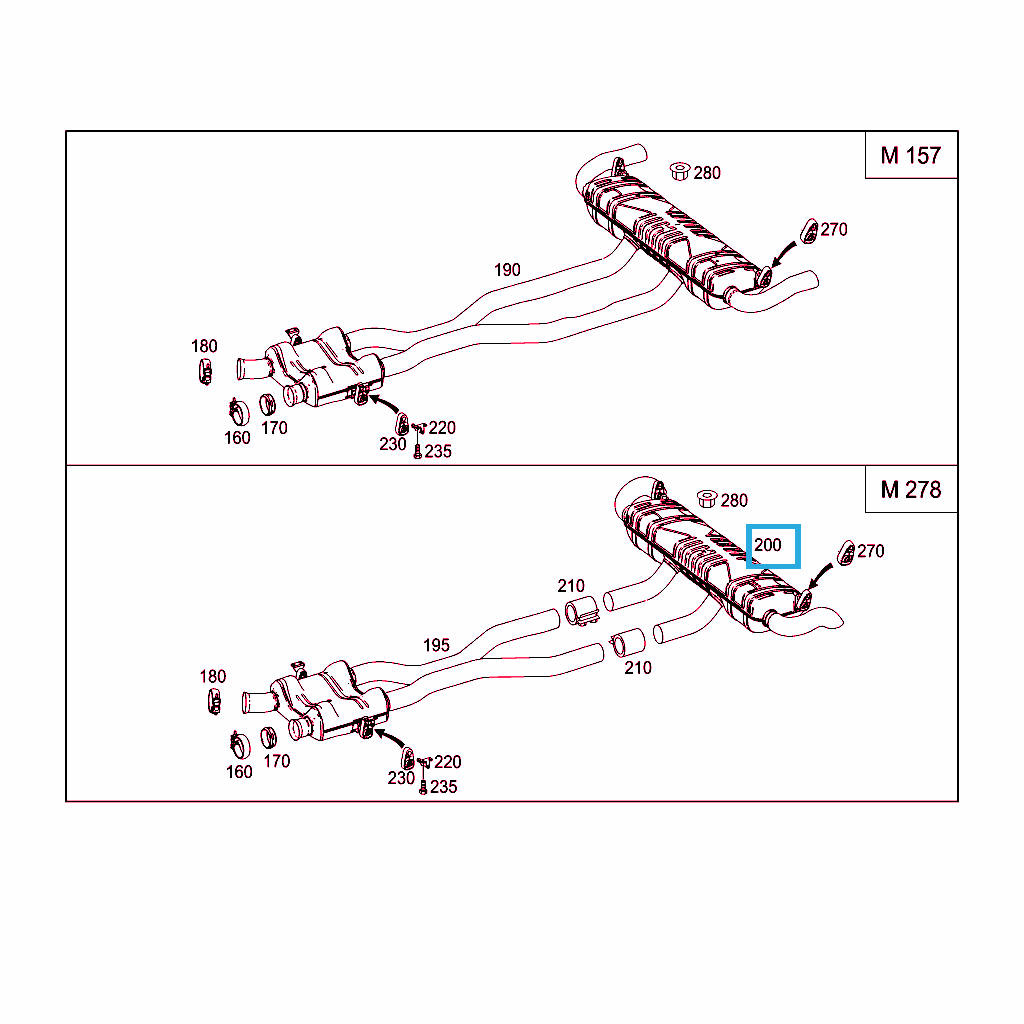 M 157

280

270

190

180

160

170

230

220

235

M 278

280

200

270

210

195

210

180

160

170

230

220

235