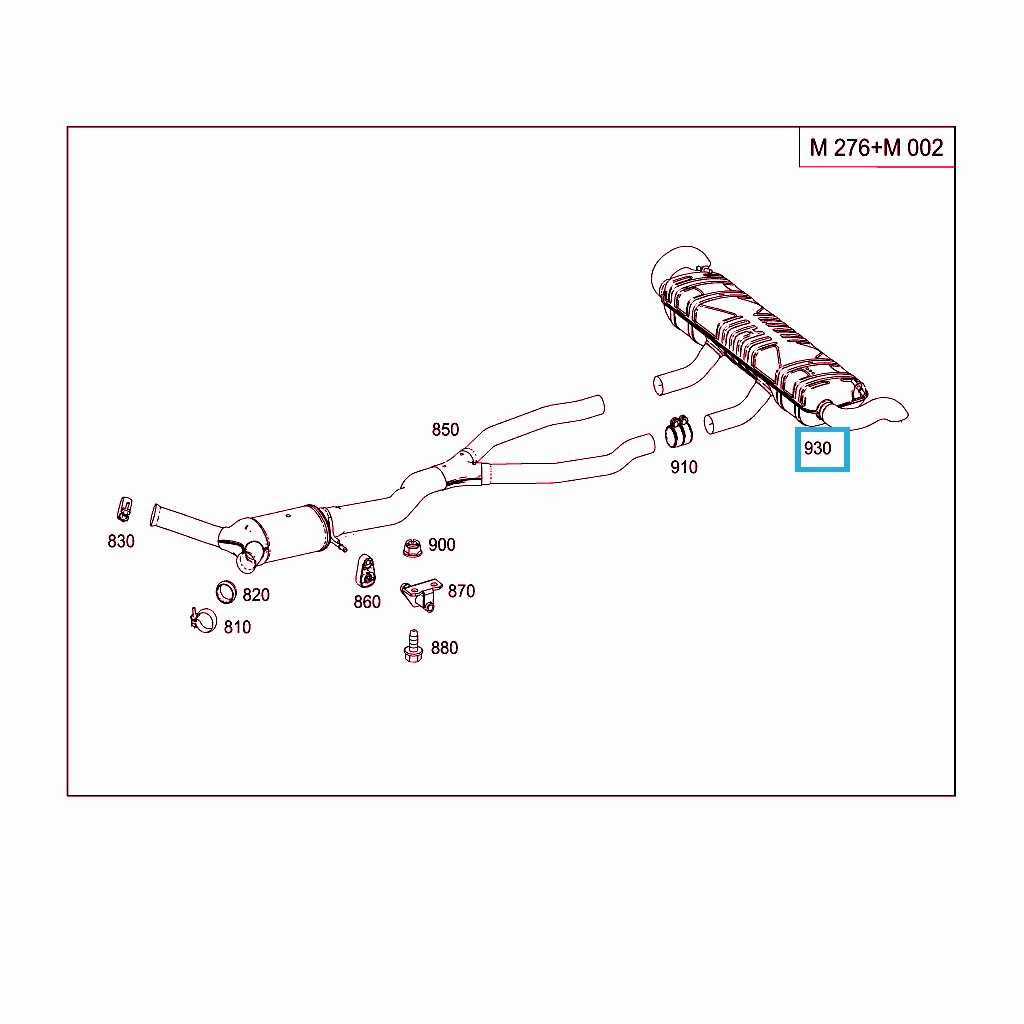 M 276+M 002

850

910

930

830

900

820

860

870

810

880