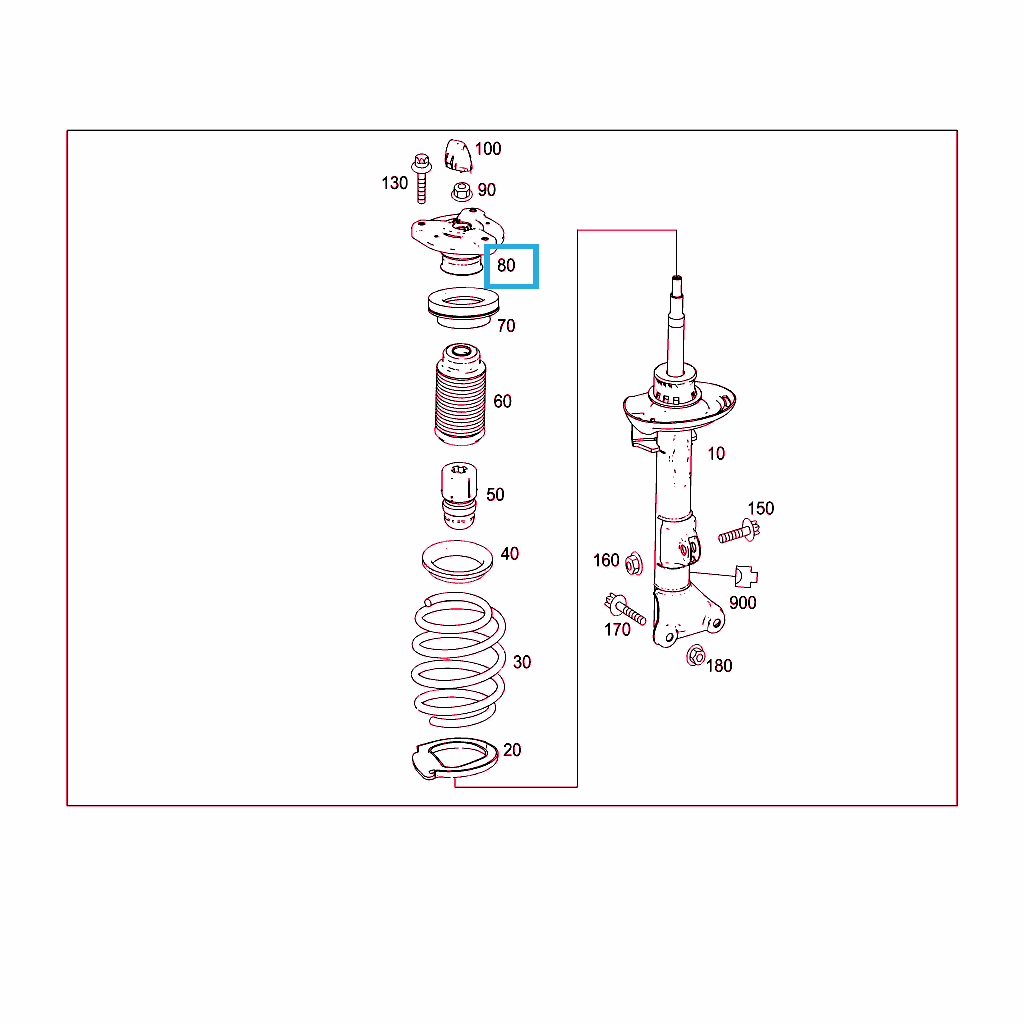 100
130
90
80
70
60
50
40
30
20
10
150
160
900
170
180