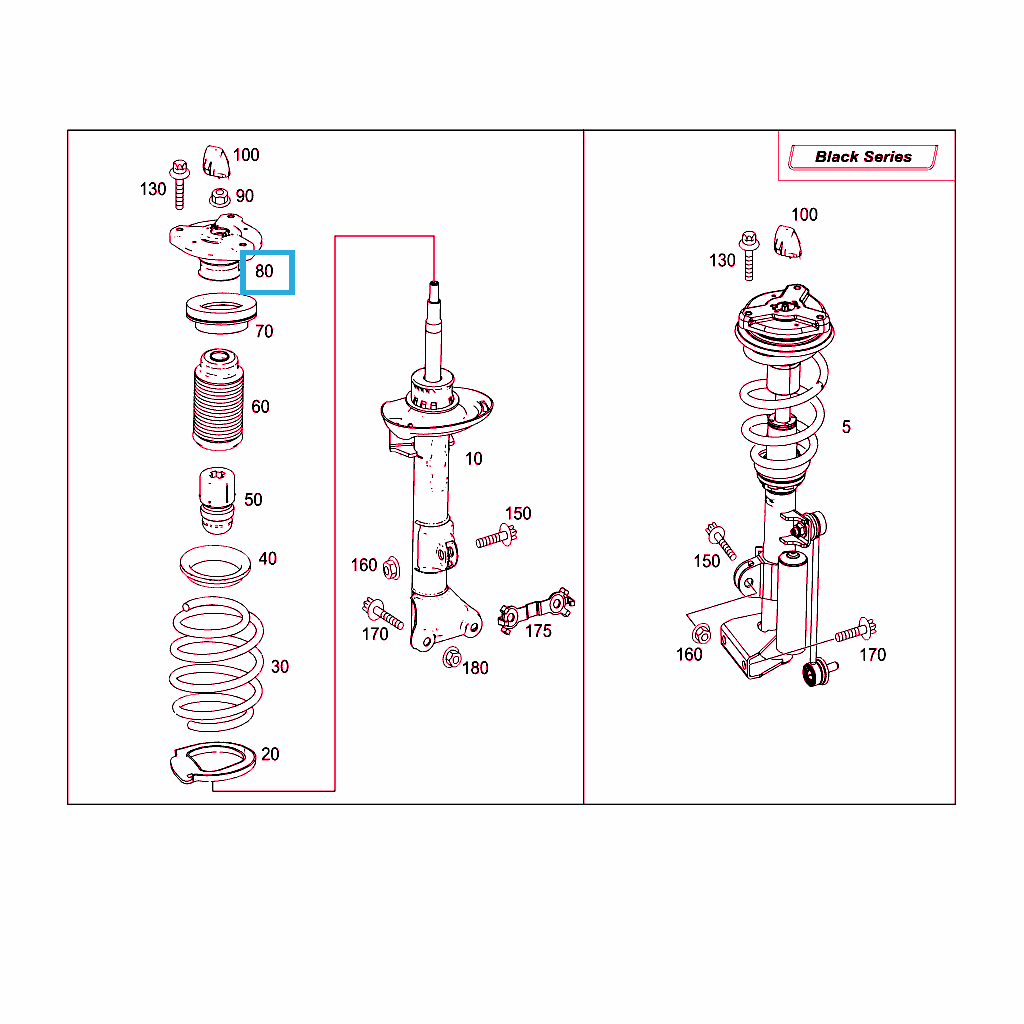 100
130
90
80
70
60
50
40
30
20
10
150
160
170
175
180

Black Series

100
130
5
150
160
170