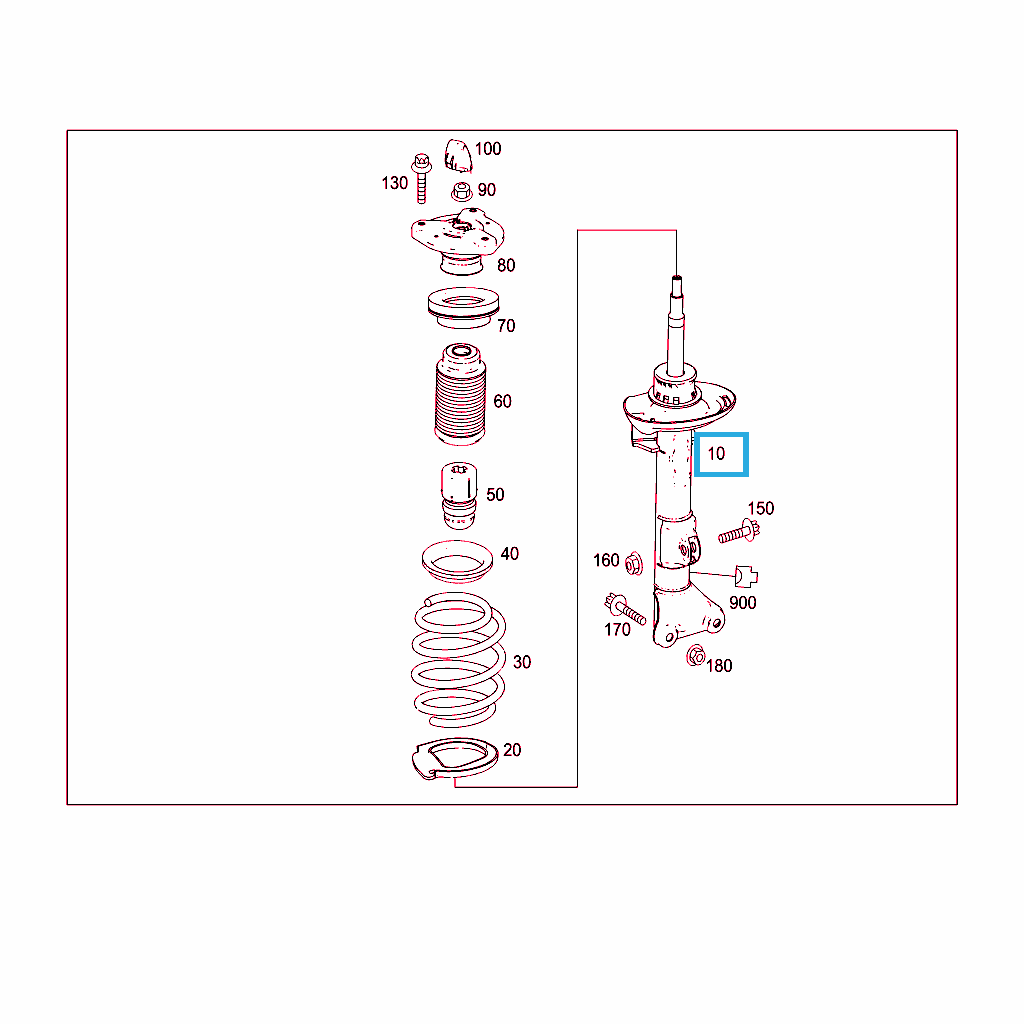 100
130
90
80
70
60
50
40
30
20
10
150
160
900
170
180