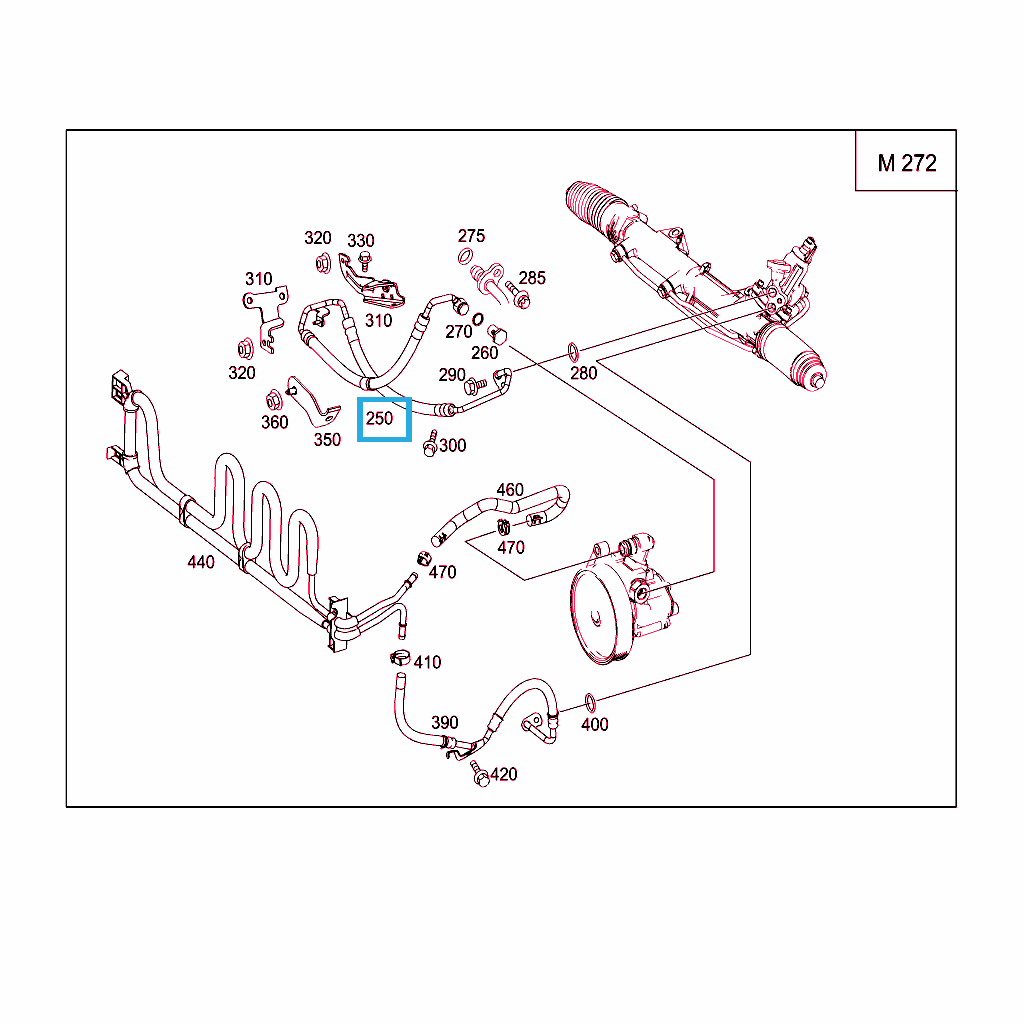 M 272

320
330
275
310
285
310
270
260
320
290
280
360
350
250
300
460
470
440
470
410
390
400
420