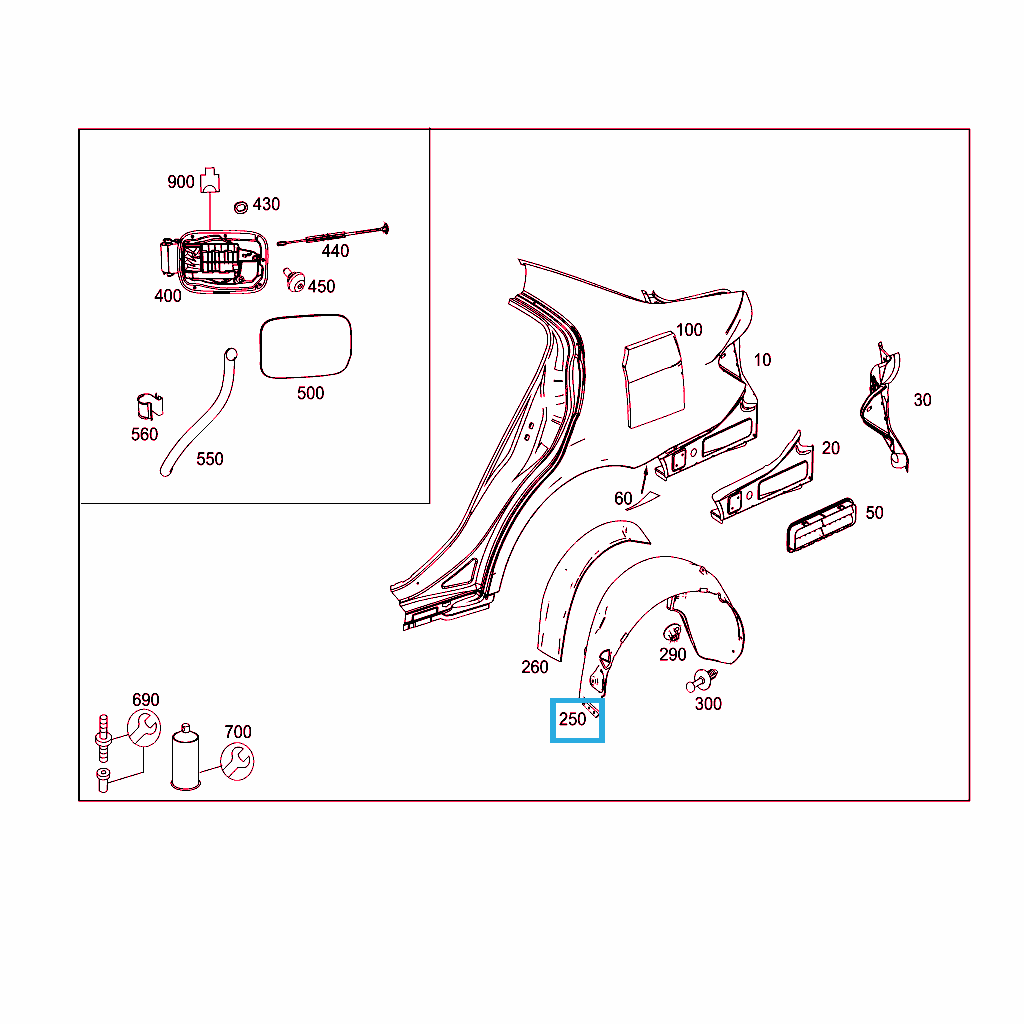 900
430
440
400
450
500
560
550
100
10
30
20
60
50
260
290
300
250
690
700