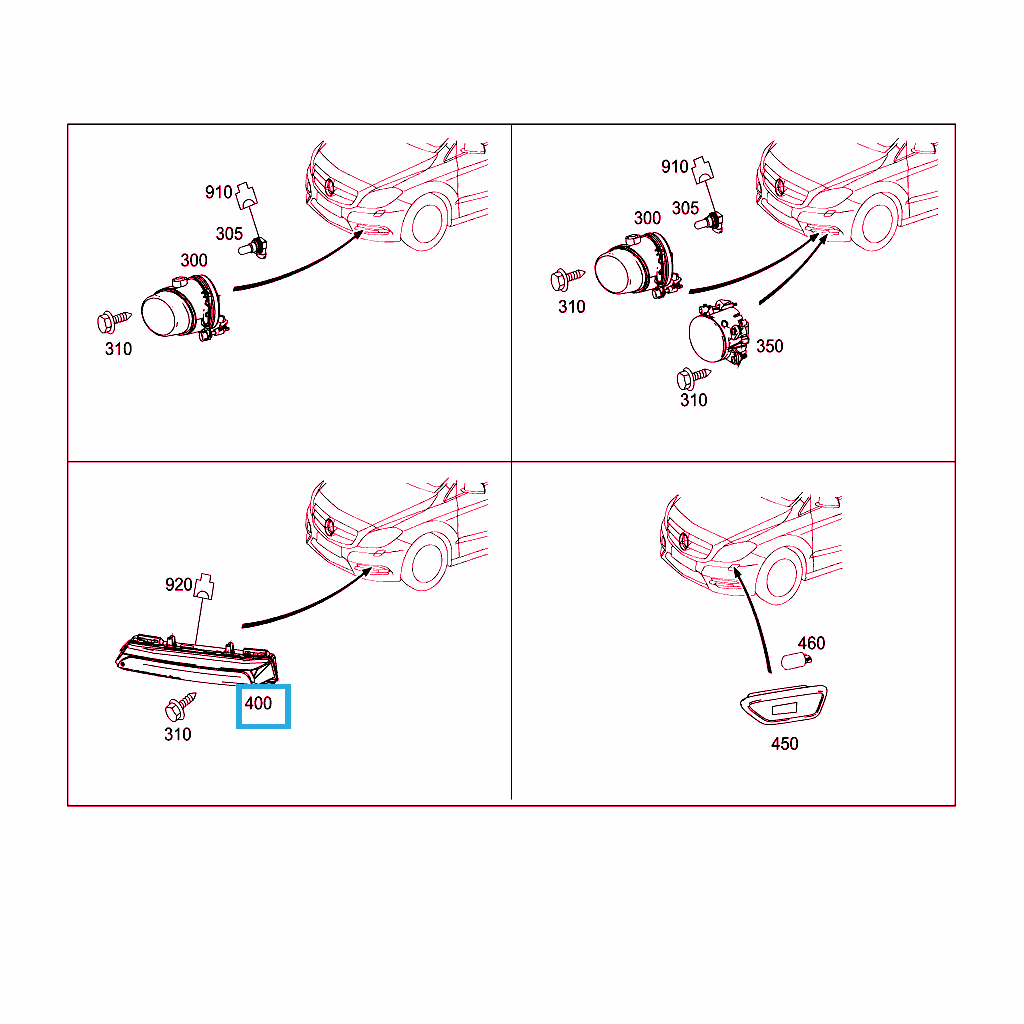 910
305
300
310

910
305
300
310
350
310

920
400
310

460
450