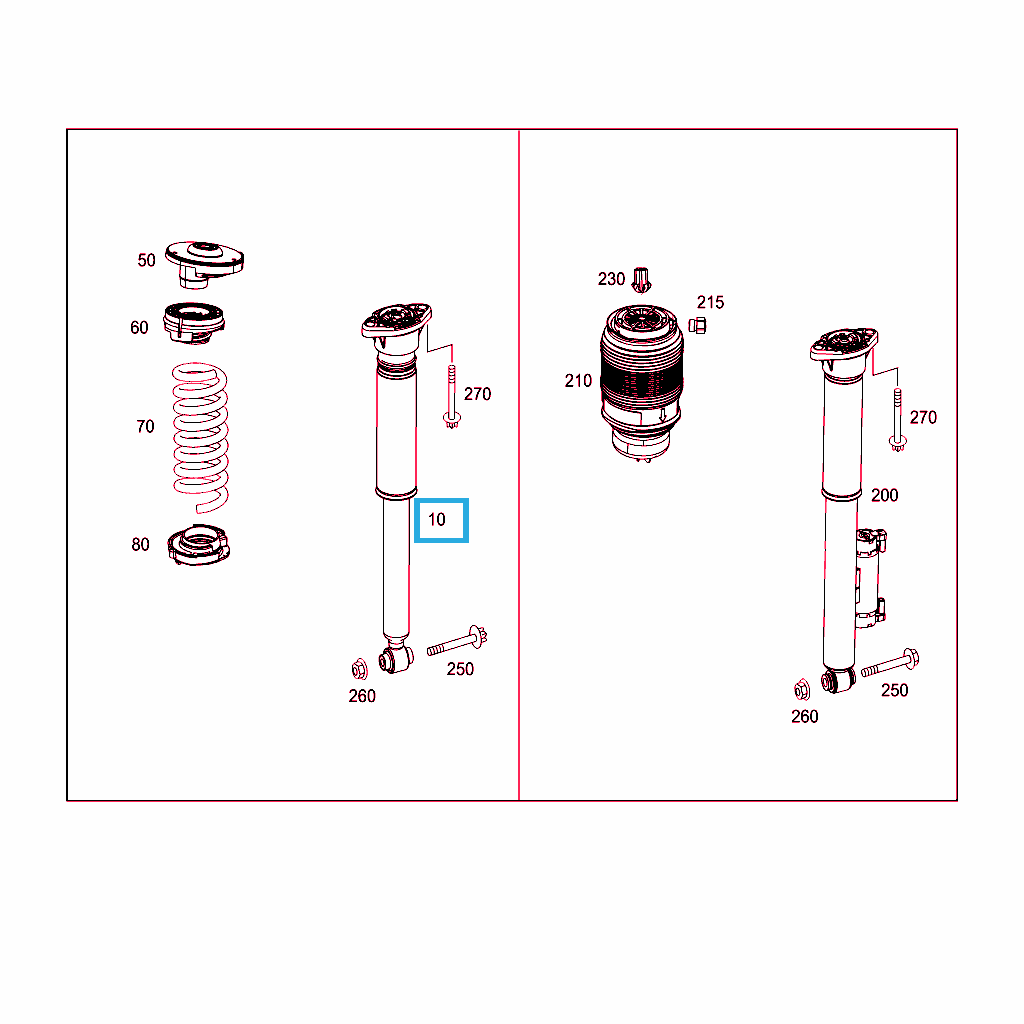 50
60
70
80
270
10
250
260
230
215
210
270
200
250
260