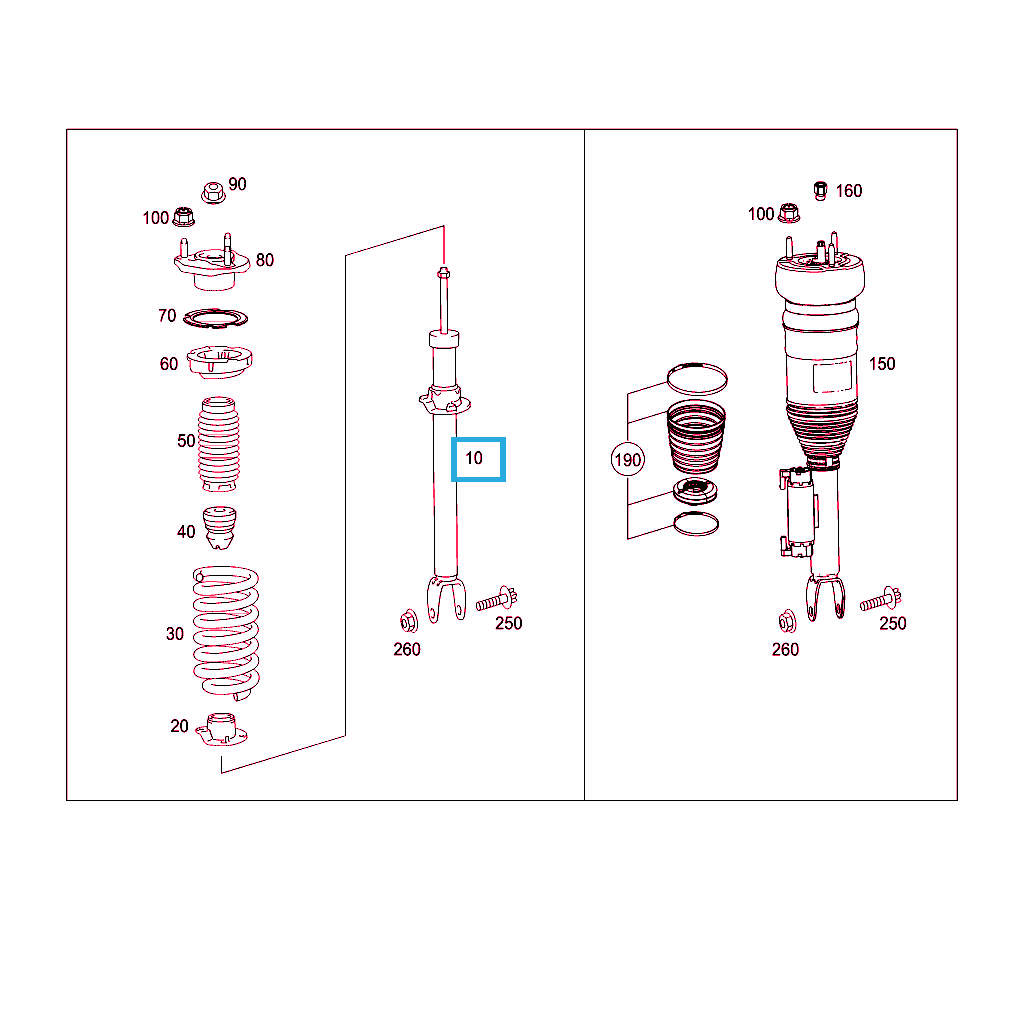 90
100
80
70
60
50
40
30
20
10
250
260
160
100
150
190
250
260