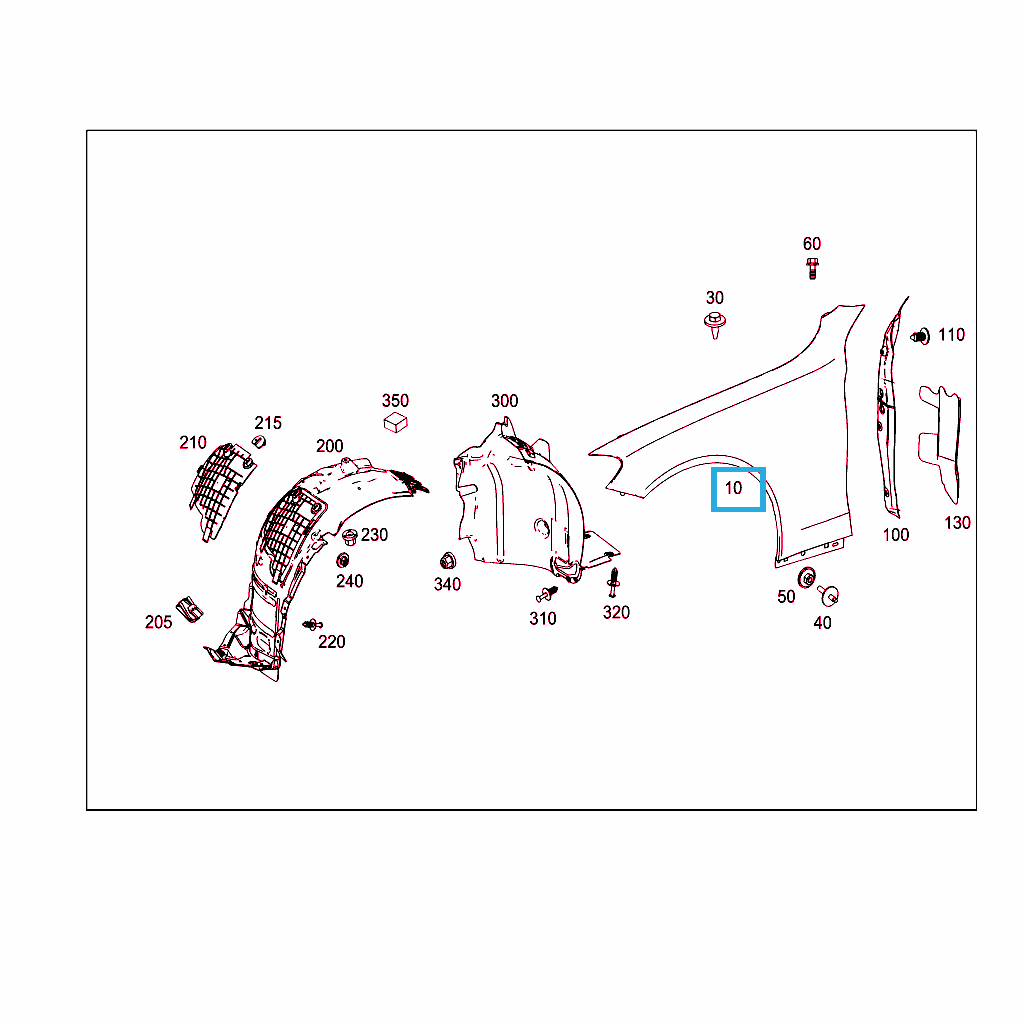 60
30
110
350
300
215
210
200
10
230
240
340
100
130
205
220
310
320
50
40