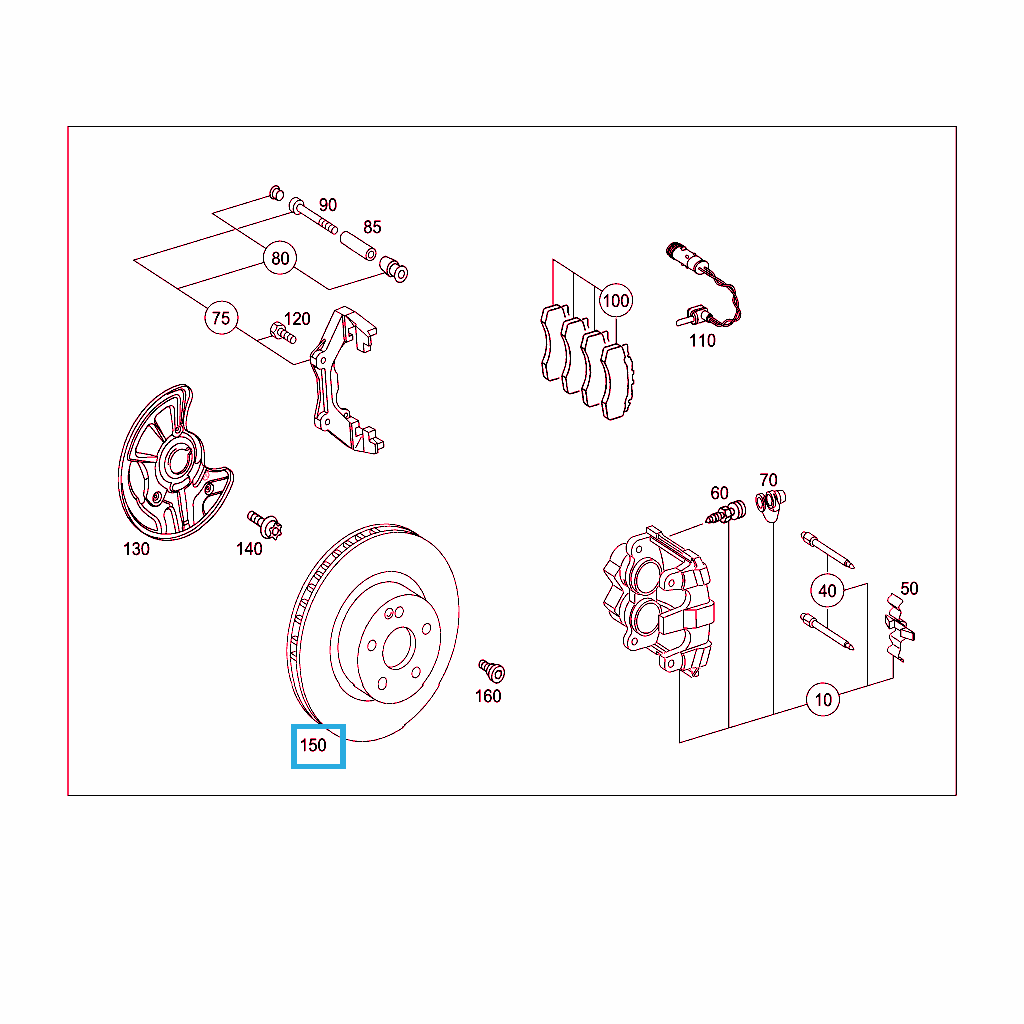 90
85
80
75
120
100
110
130
140
60
70
40
50
160
10
150