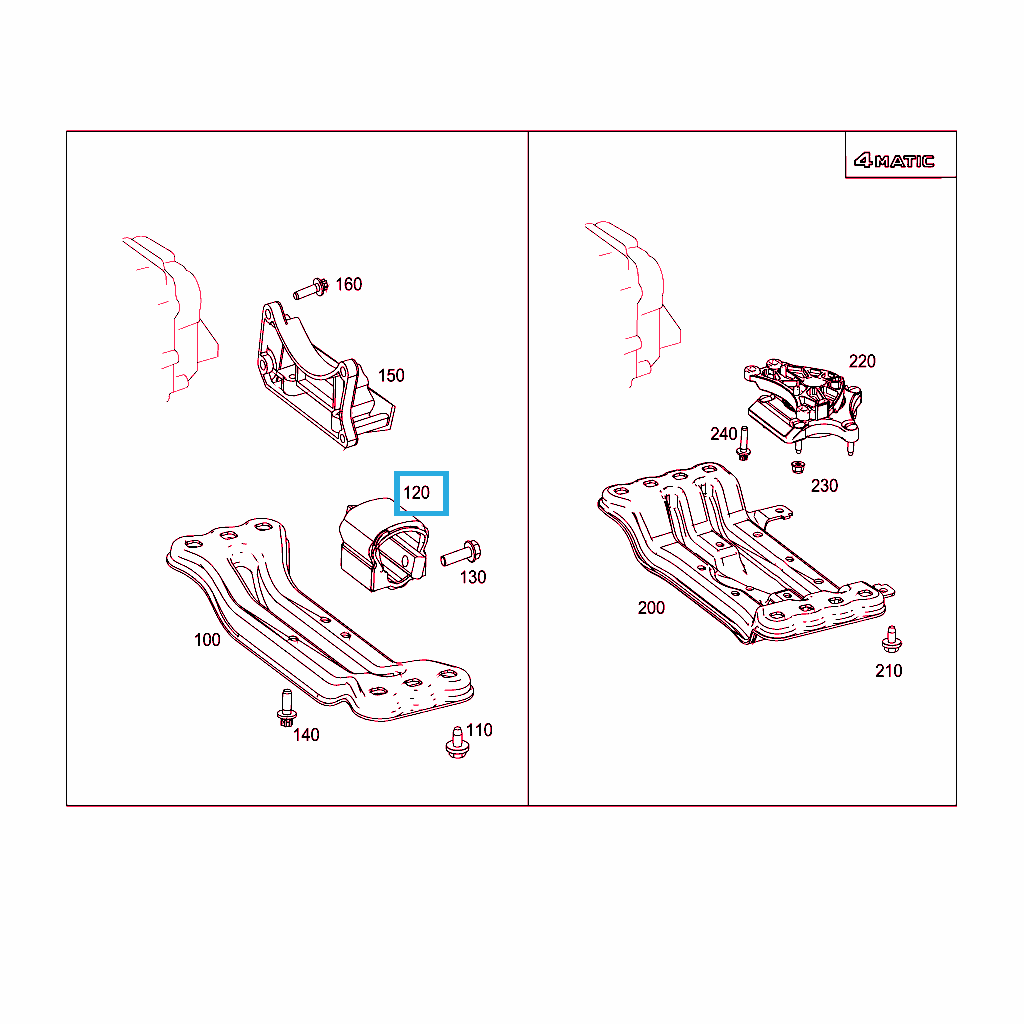 160
150
120
130
100
140
110

4MATIC
220
240
230
200
210