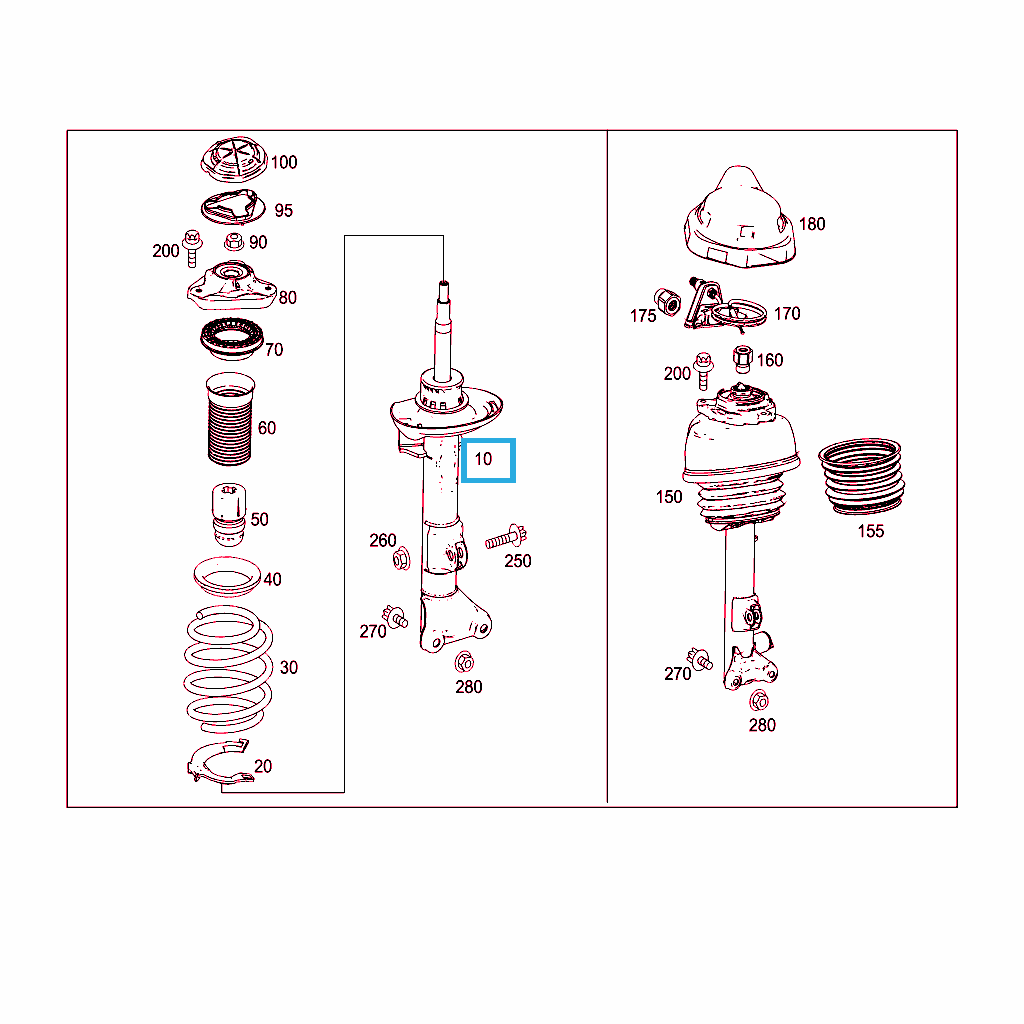 100
95
200
90
80
70
60
50
40
30
20
10
260
250
270
280
180
175
170
200
160
150
155
270
280