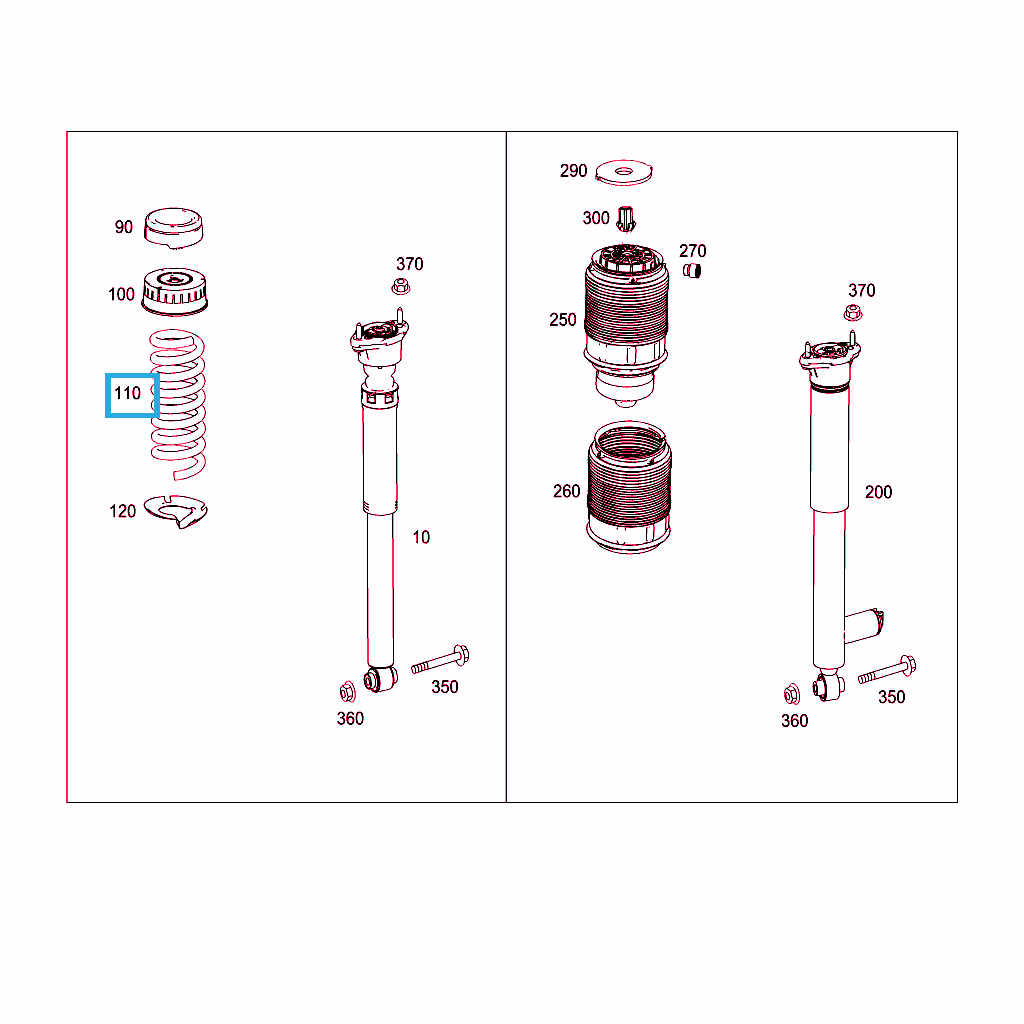 90
100
110
120
370
10
350
360
290
300
270
250
260
370
200
350
360