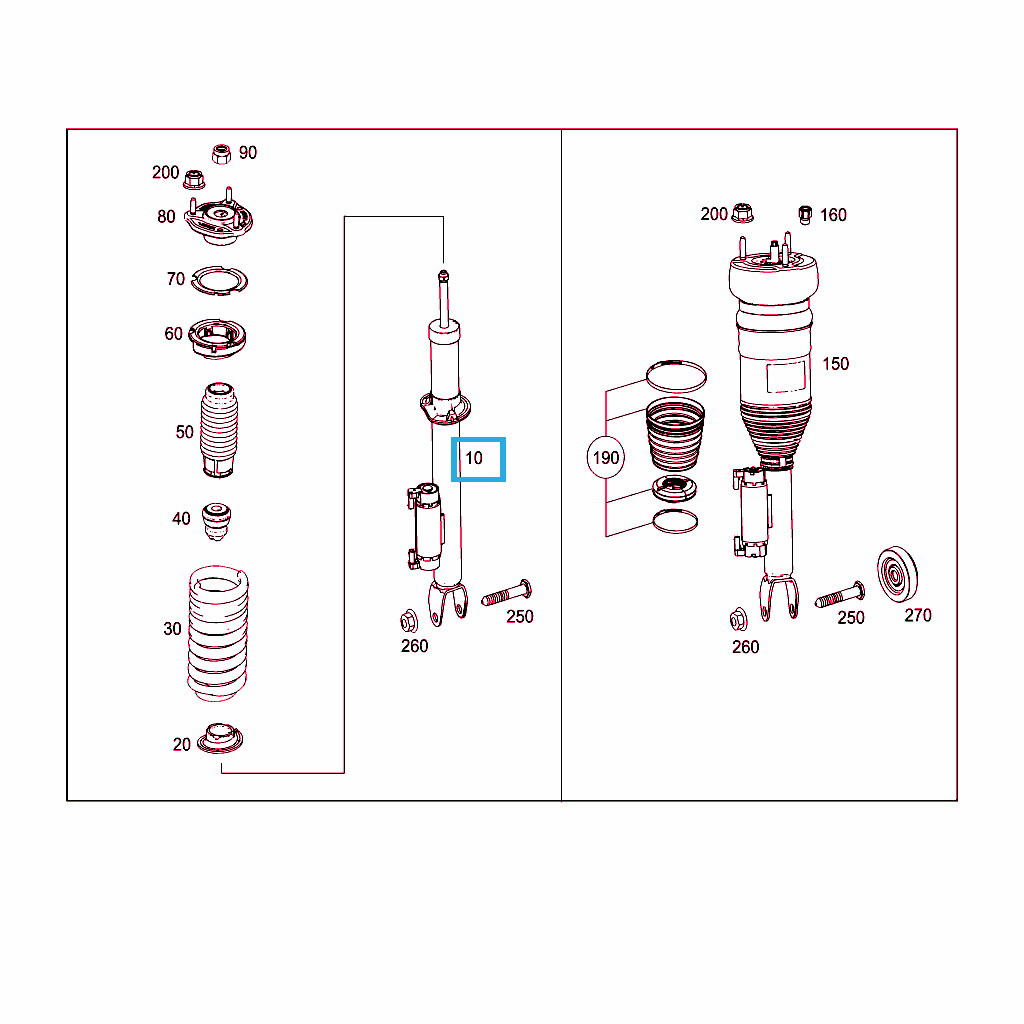 90
200
80
70
60
50
40
30
20
10
250
260

200
160
150
190
250
270
260