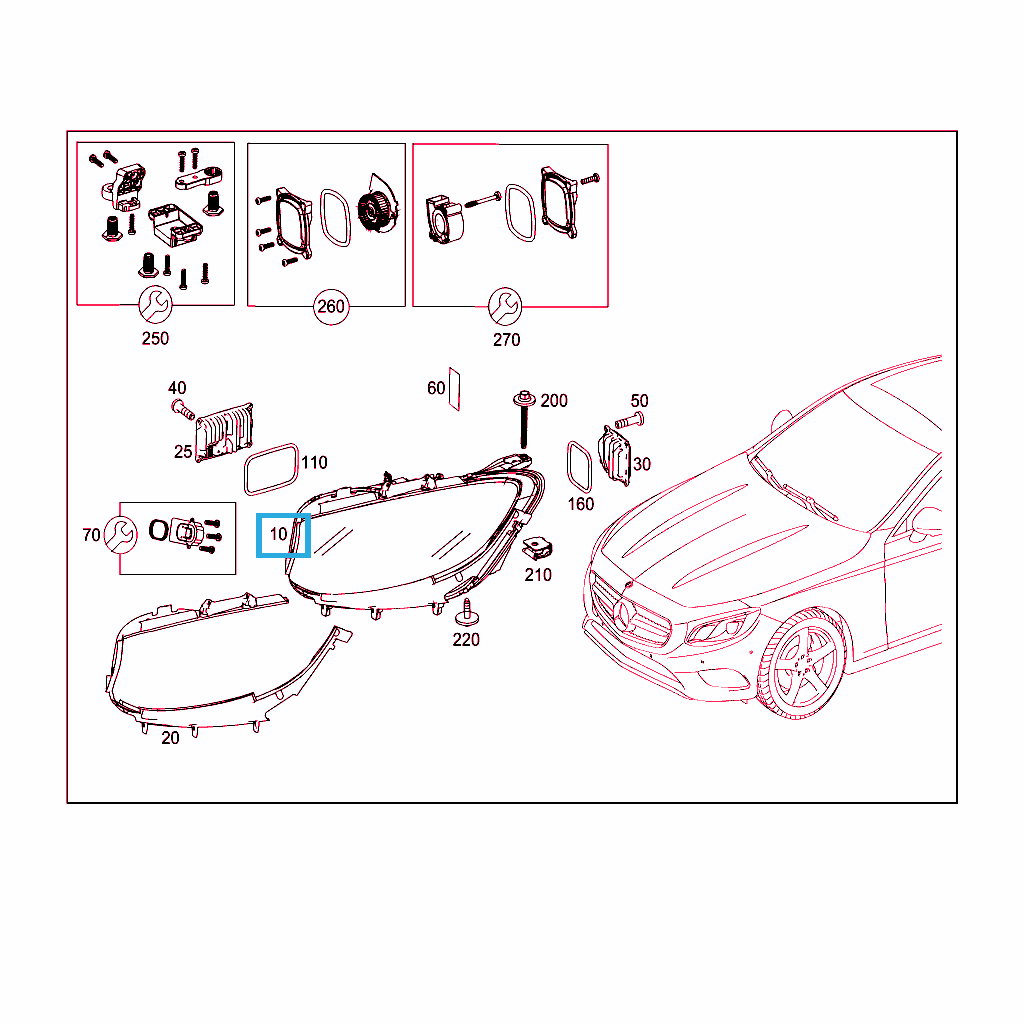 250

260

270

40

25

110

60

200

50

30

160

70

10

210

220

20