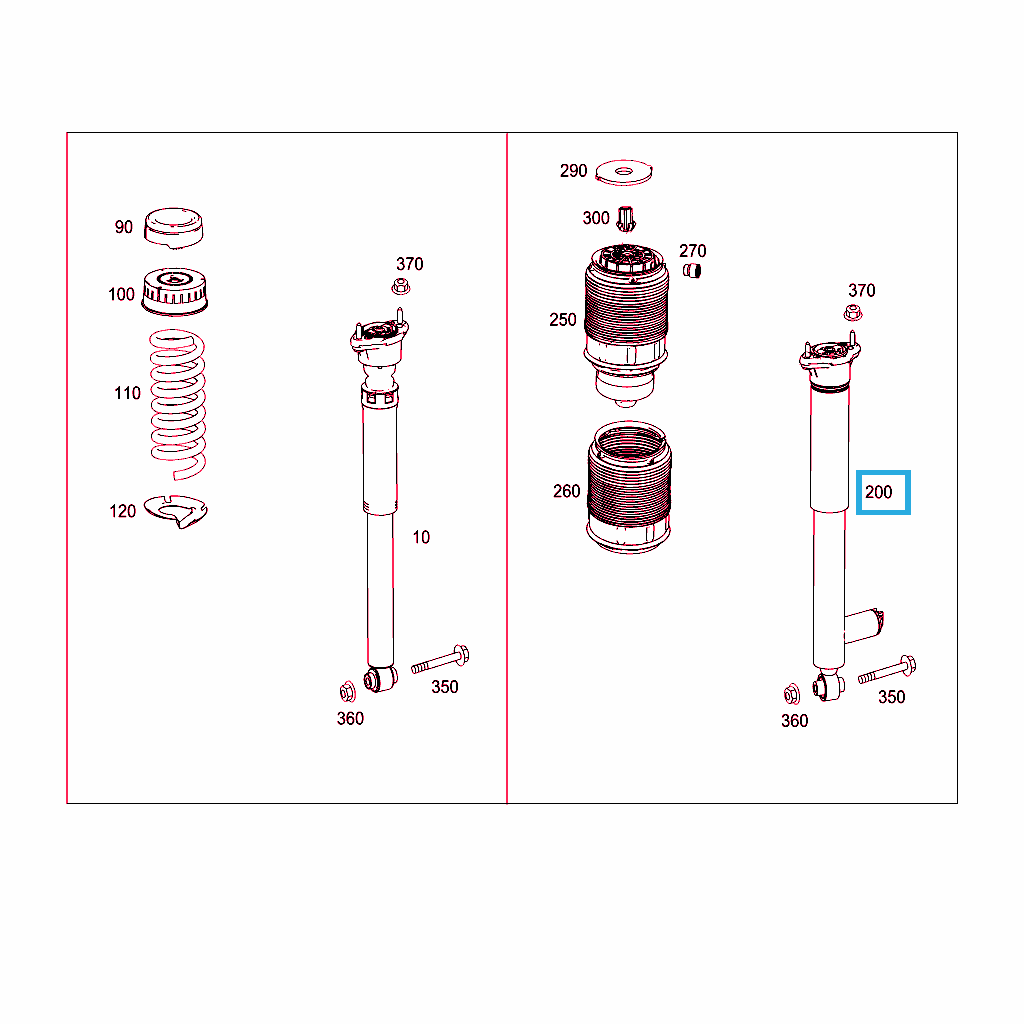 90
100
110
120
370
10
350
360
290
300
270
250
260
370
200
350
360