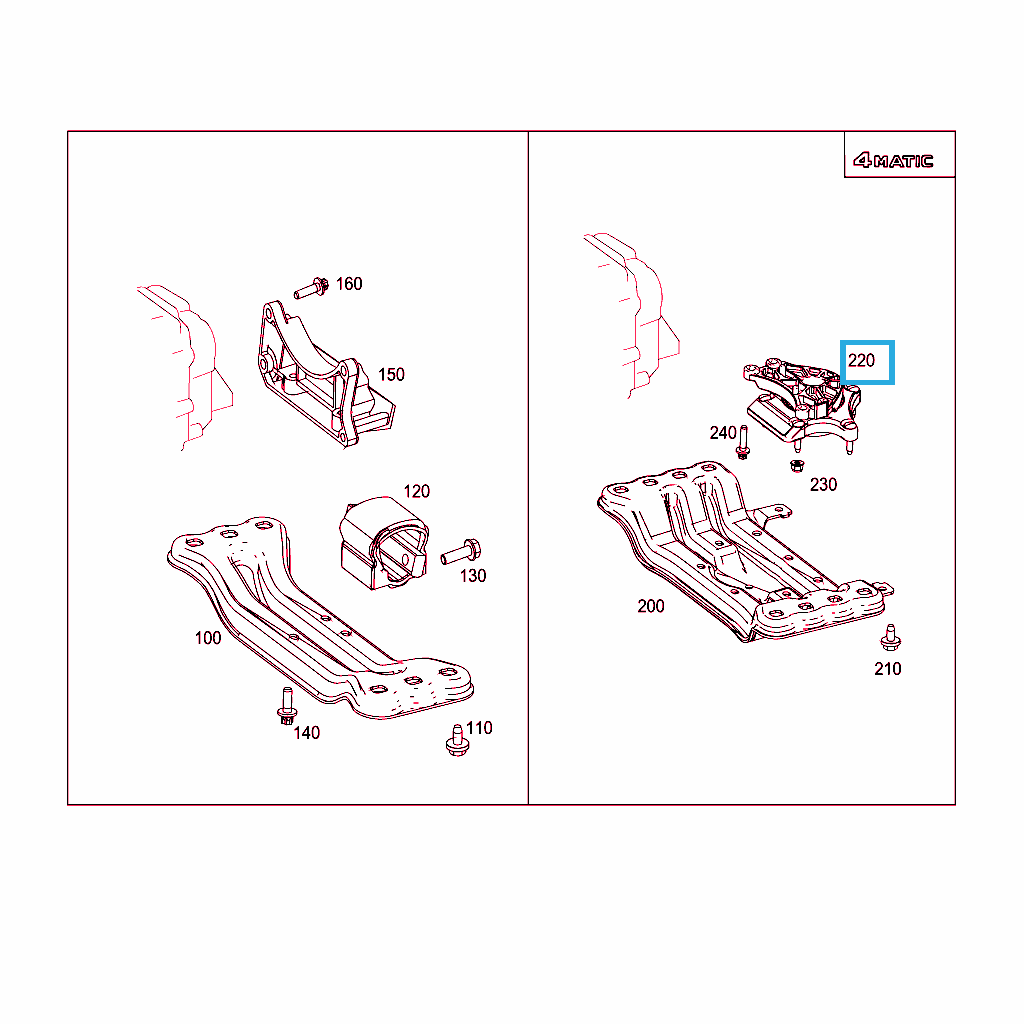 160
150
120
130
100
140
110

4MATIC
220
240
230
200
210