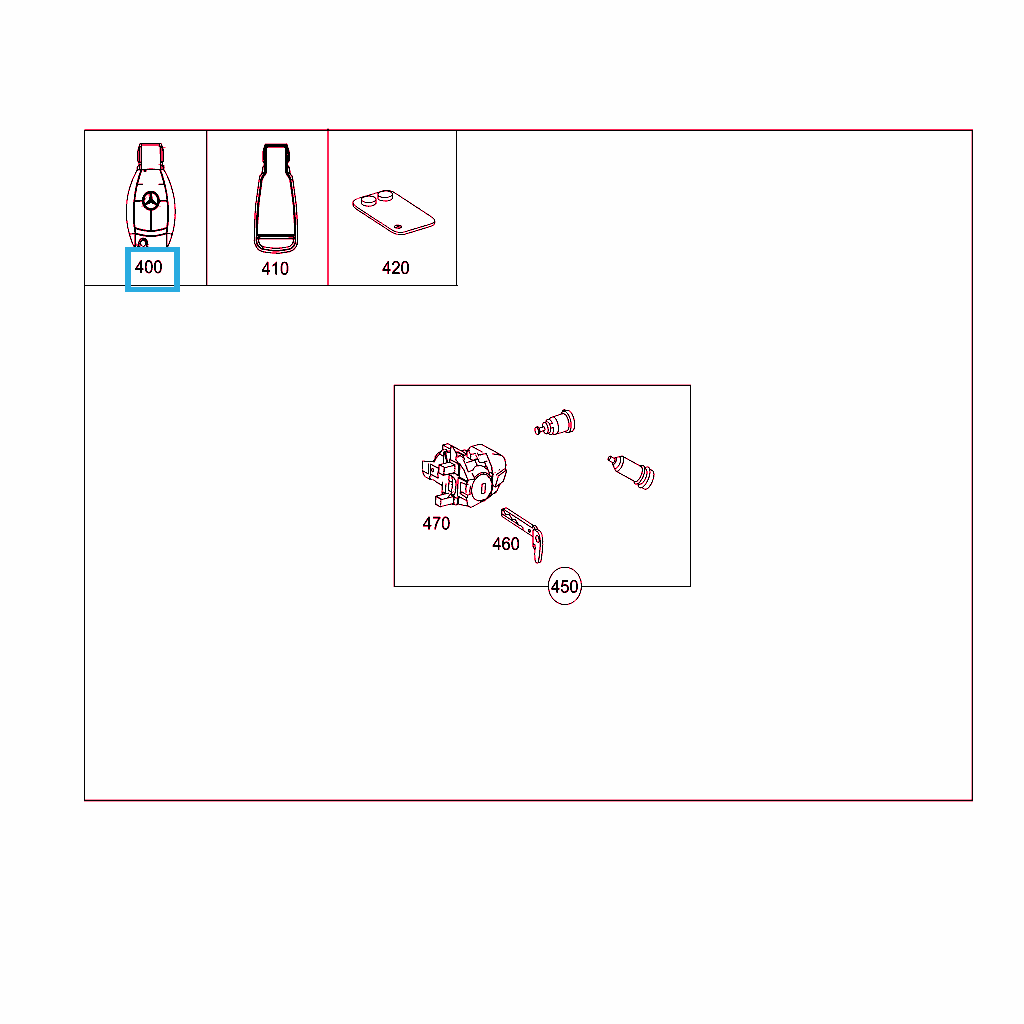 400
410
420
470
460
450