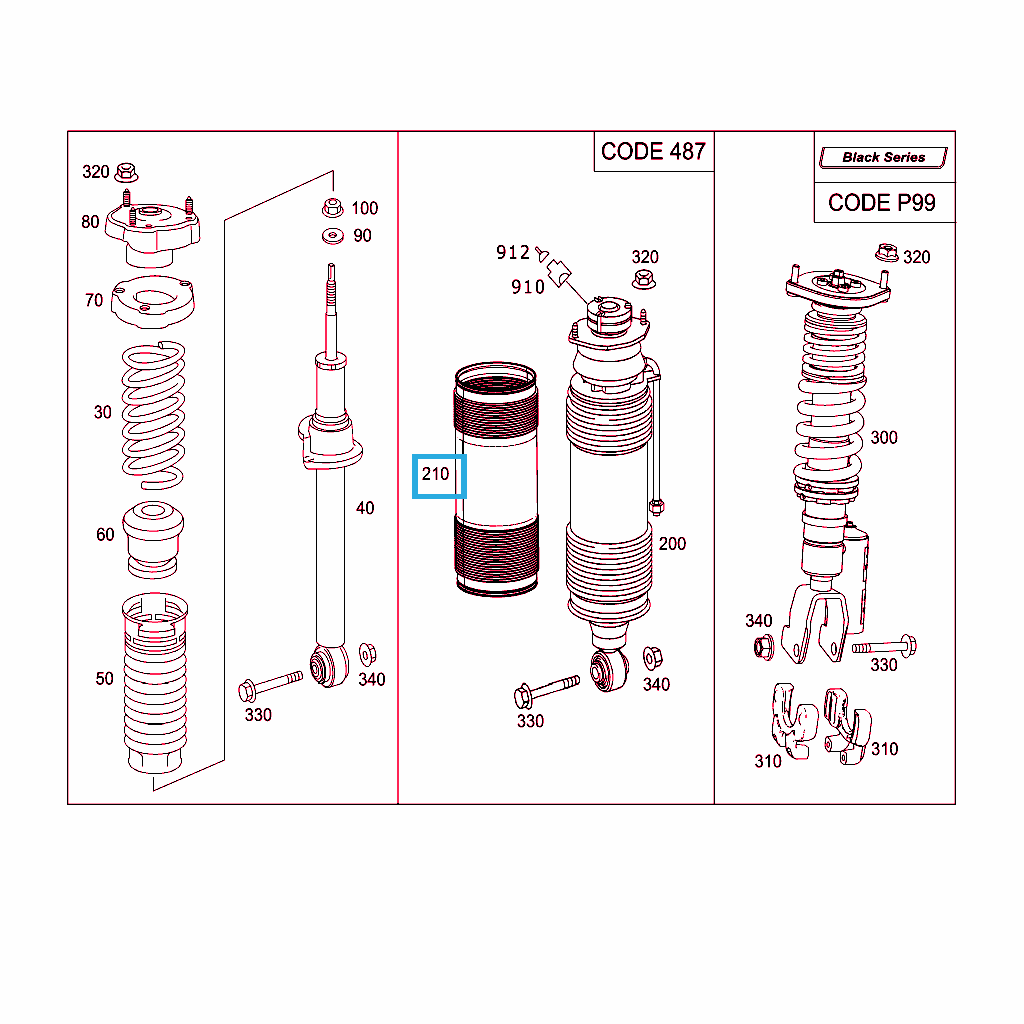 320
80
70
30
60
50
100
90
40
330
340

CODE 487
912
910
320
210
200
330
340

Black Series
CODE P99
320
300
340
330
310
310