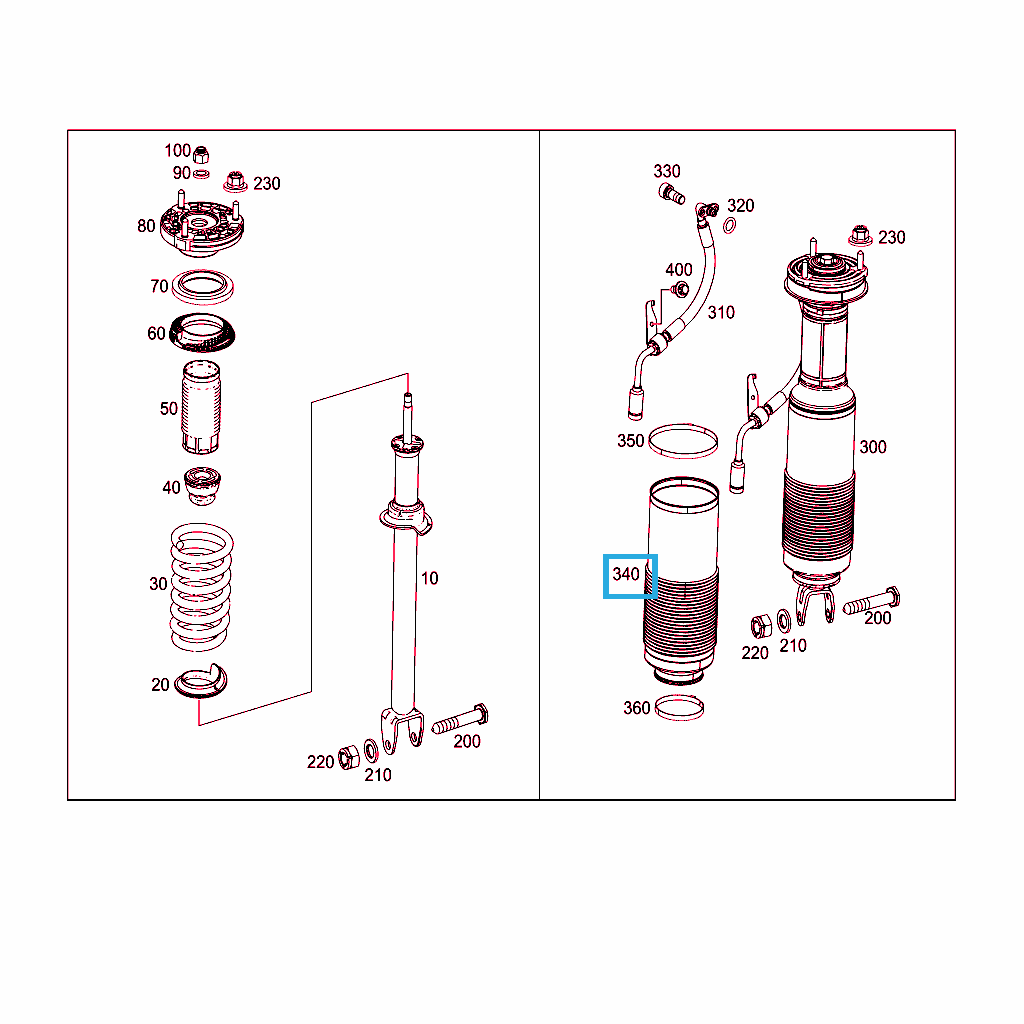 100
90
230
80
70
60
50
40
30
20
10
200
220
210

330
320
230
400
310
350
300
340
200
220
210
360