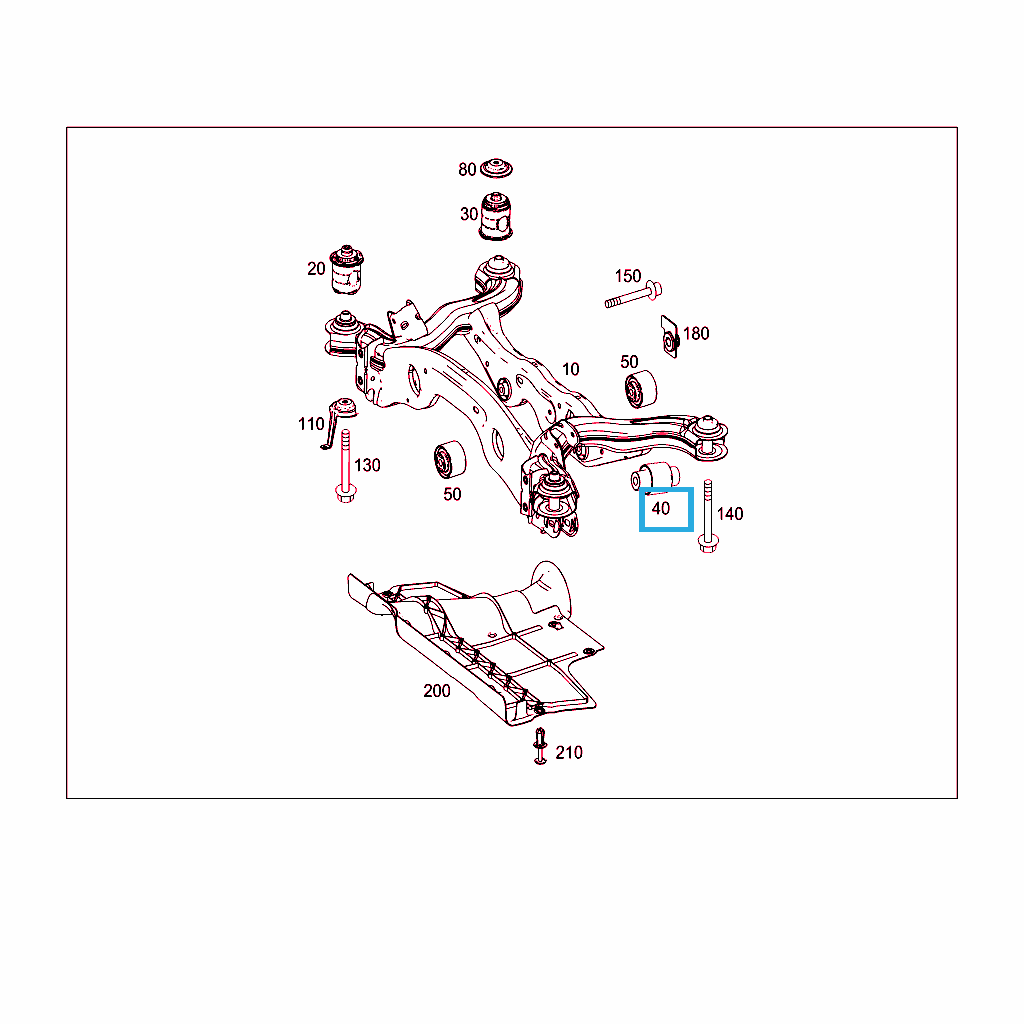 80
30
20
150
180
10
50
110
130
50
40
140
200
210