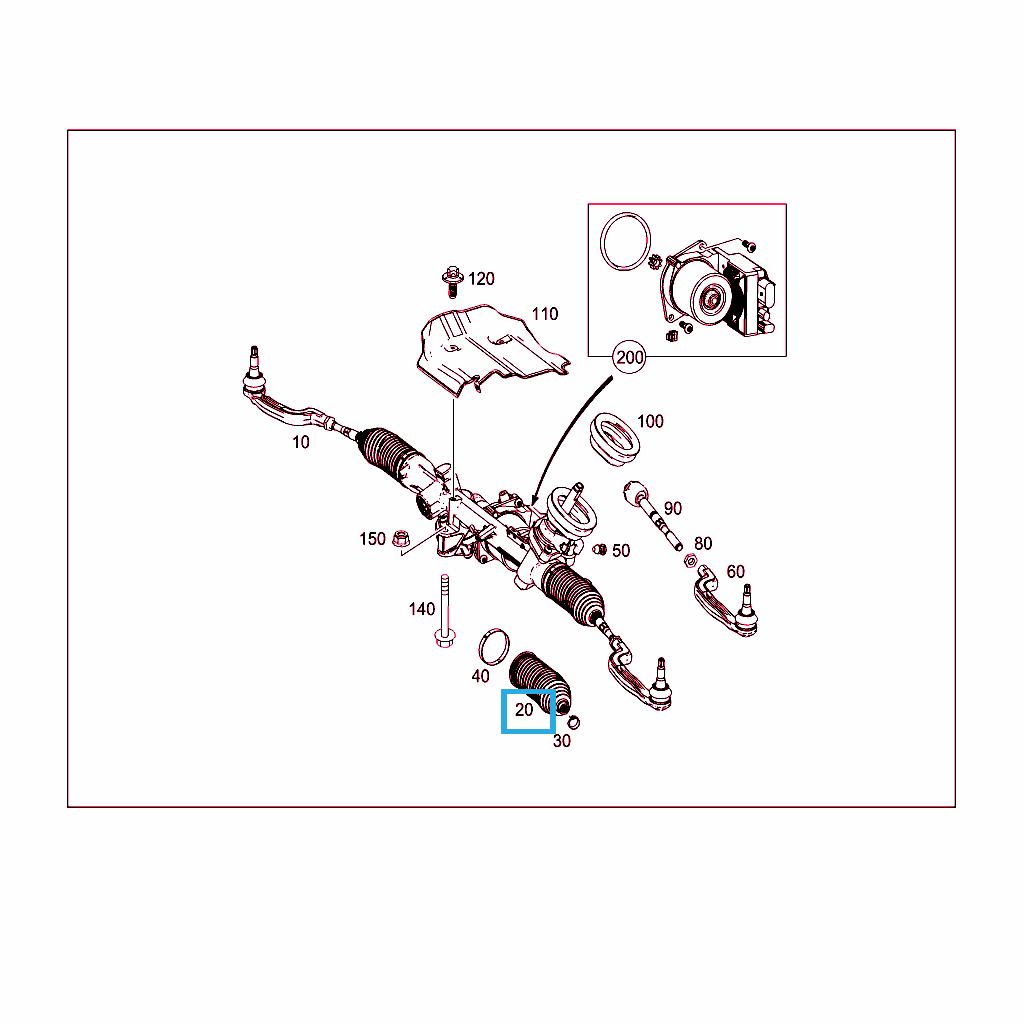 120
110
200
100
10
90
150
50
80
60
140
40
20
30