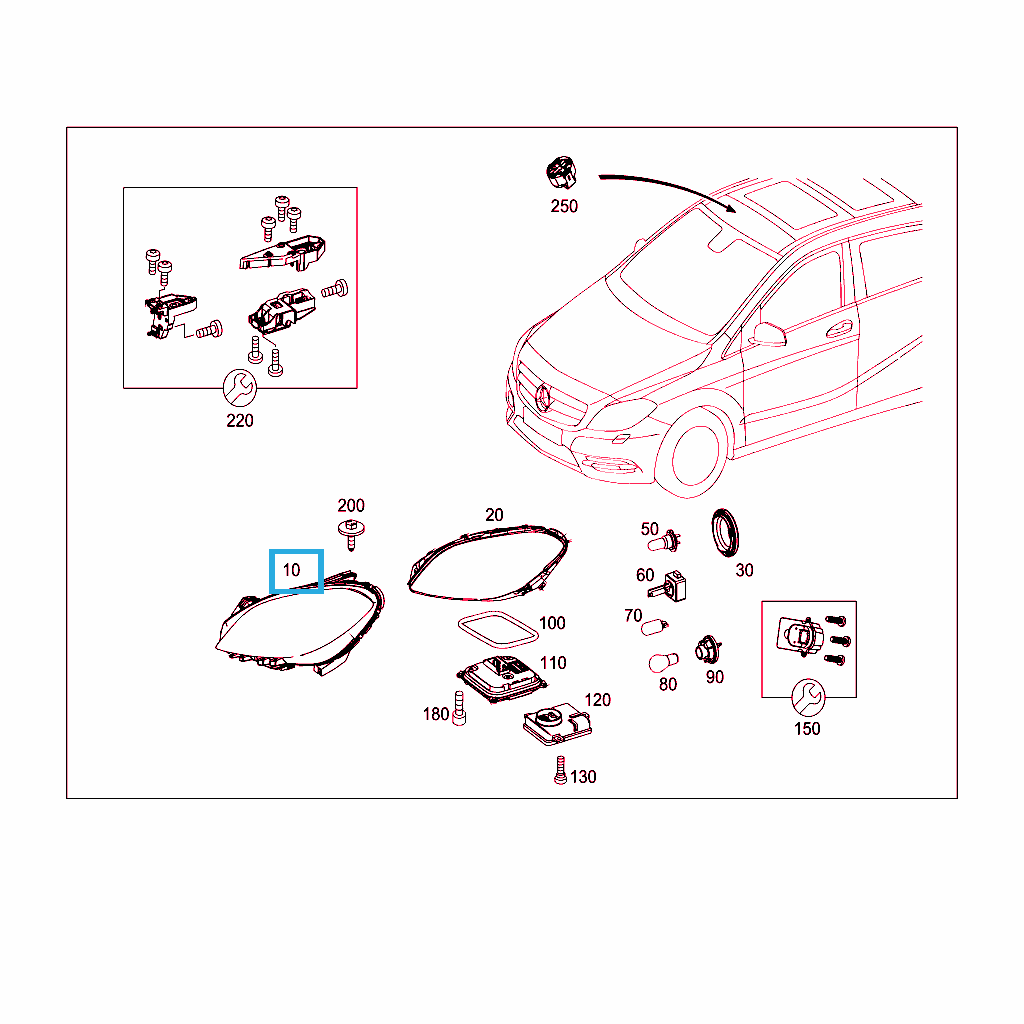 250

220

200

20

10

50

30

60

100

70

110

80

90

120

180

150

130