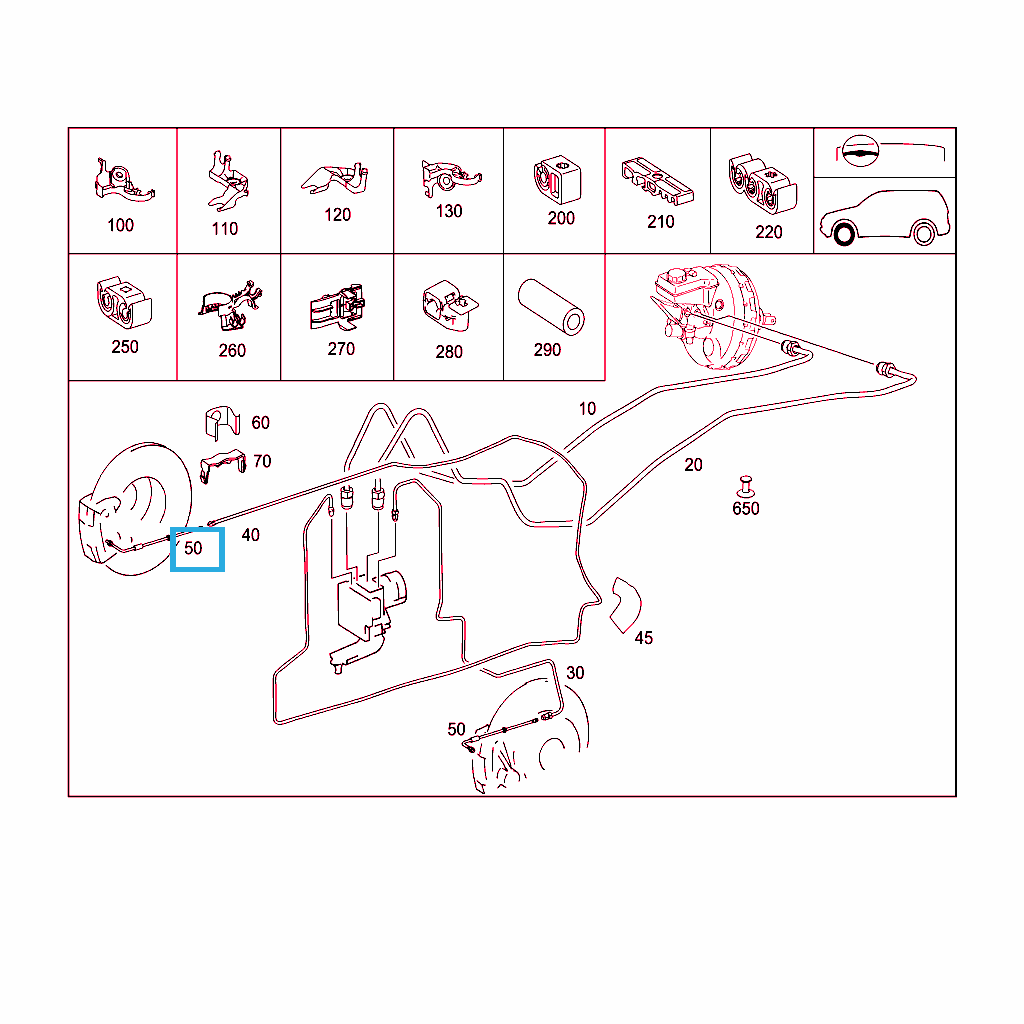 100
110
120
130
200
210
220
250
260
270
280
290
60
70
10
20
650
40
50
45
30
50