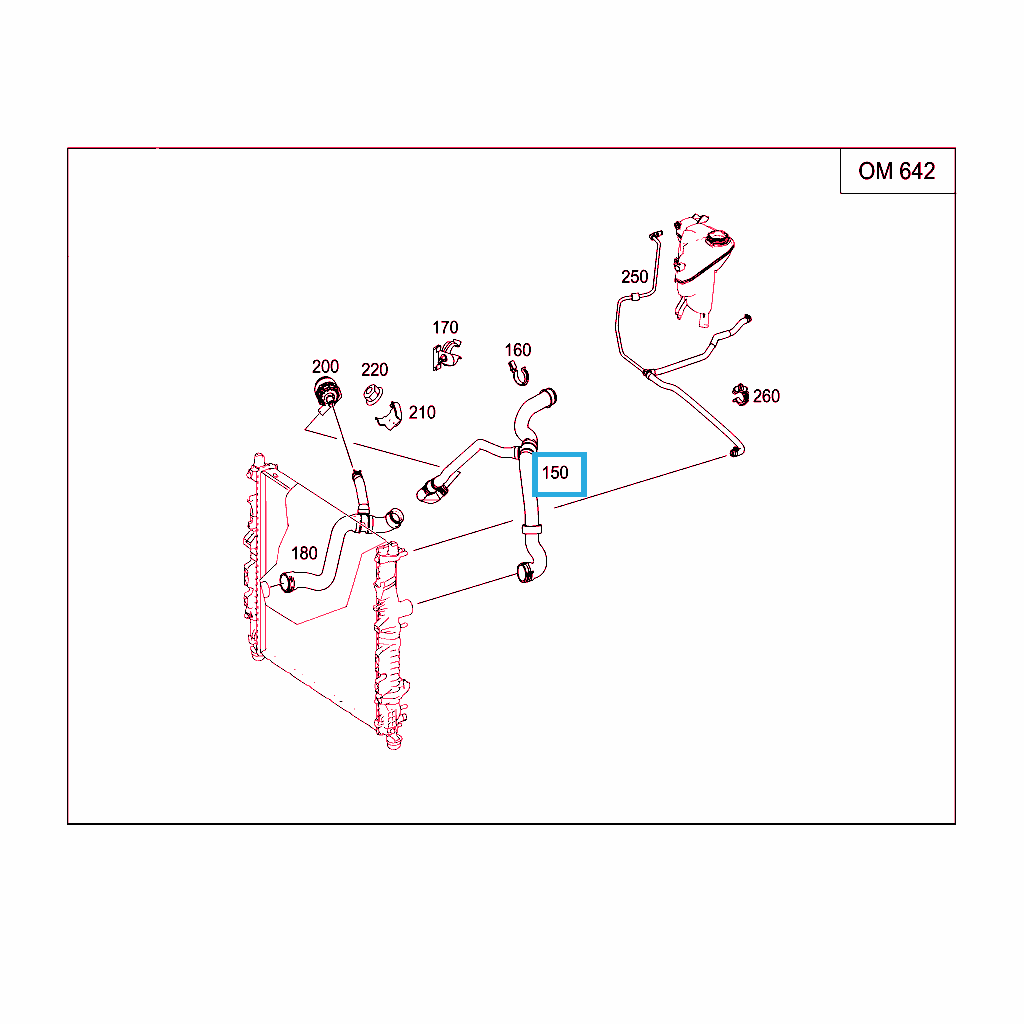 OM 642

250

170

160

200

220

210

260

150

180