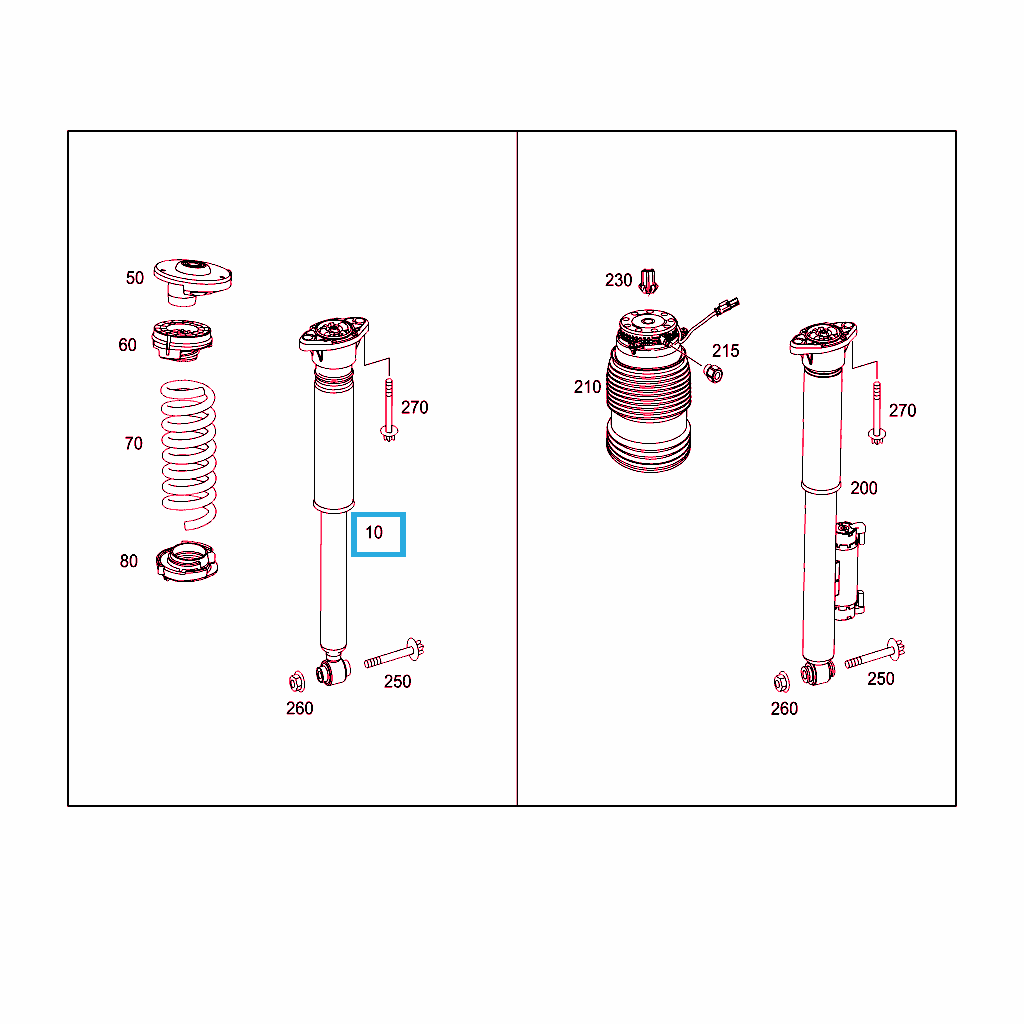 50
60
70
80
270
10
250
260
230
215
210
270
200
250
260