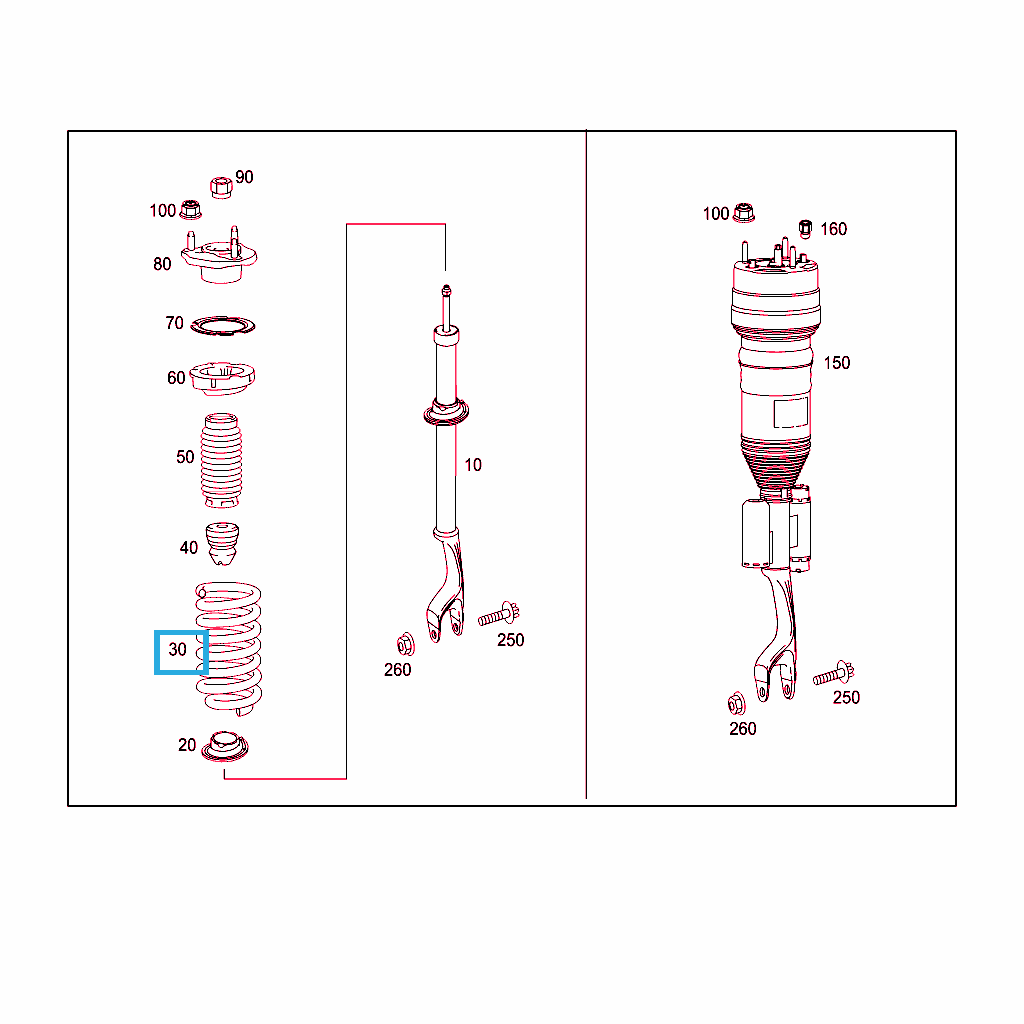 90
100
80
70
60
50
40
30
20
10
250
260
100
160
150
250
260