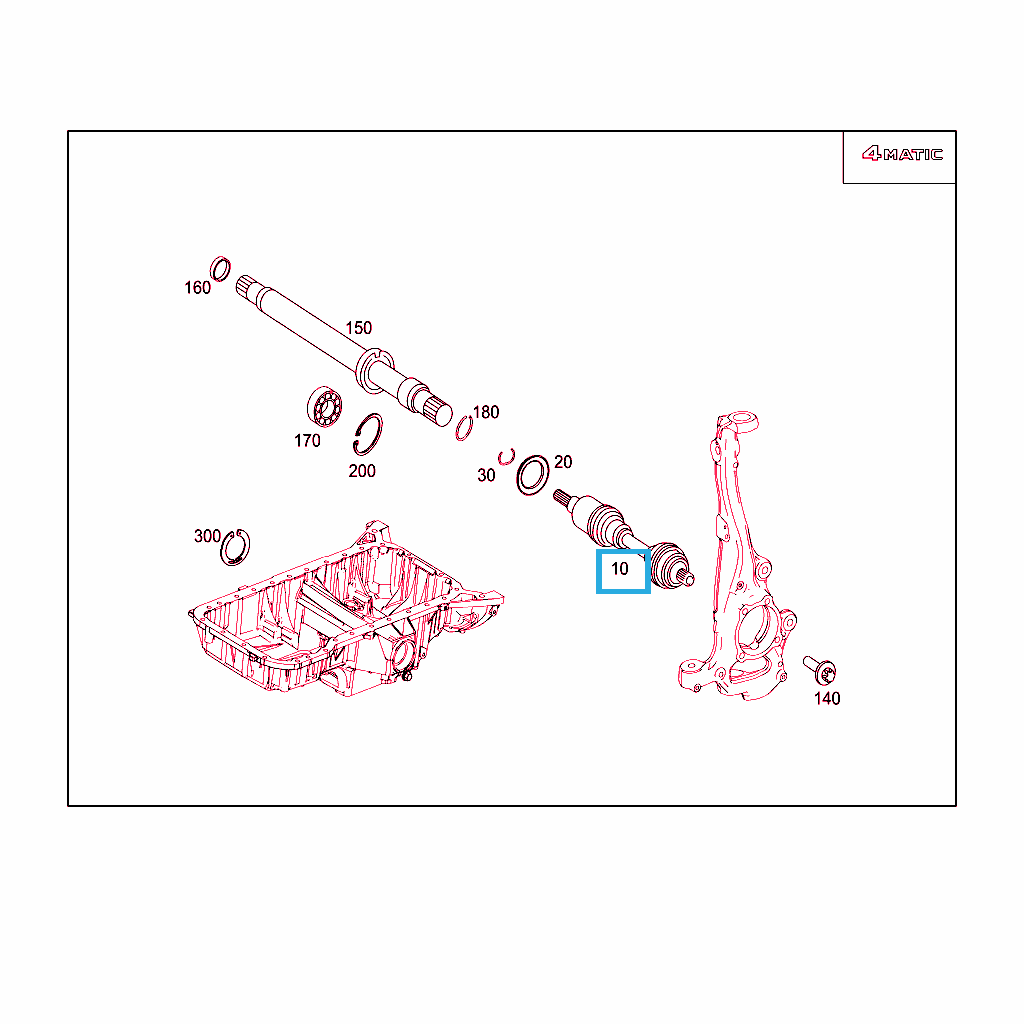 4MATIC

160
150
170
200
180
30
20
300
10
140