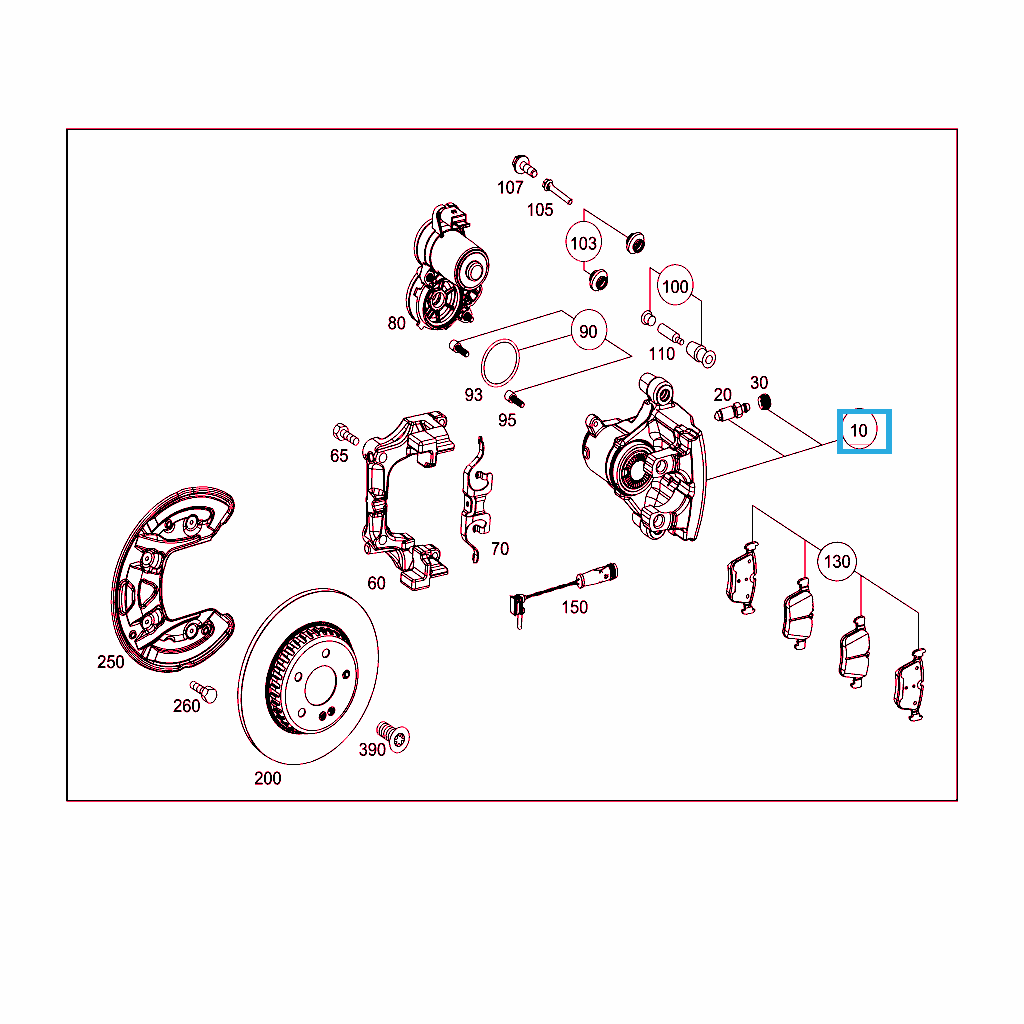 107
105
103
100
80
90
110
93
95
20
30
10
65
70
60
150
130
250
260
200
390