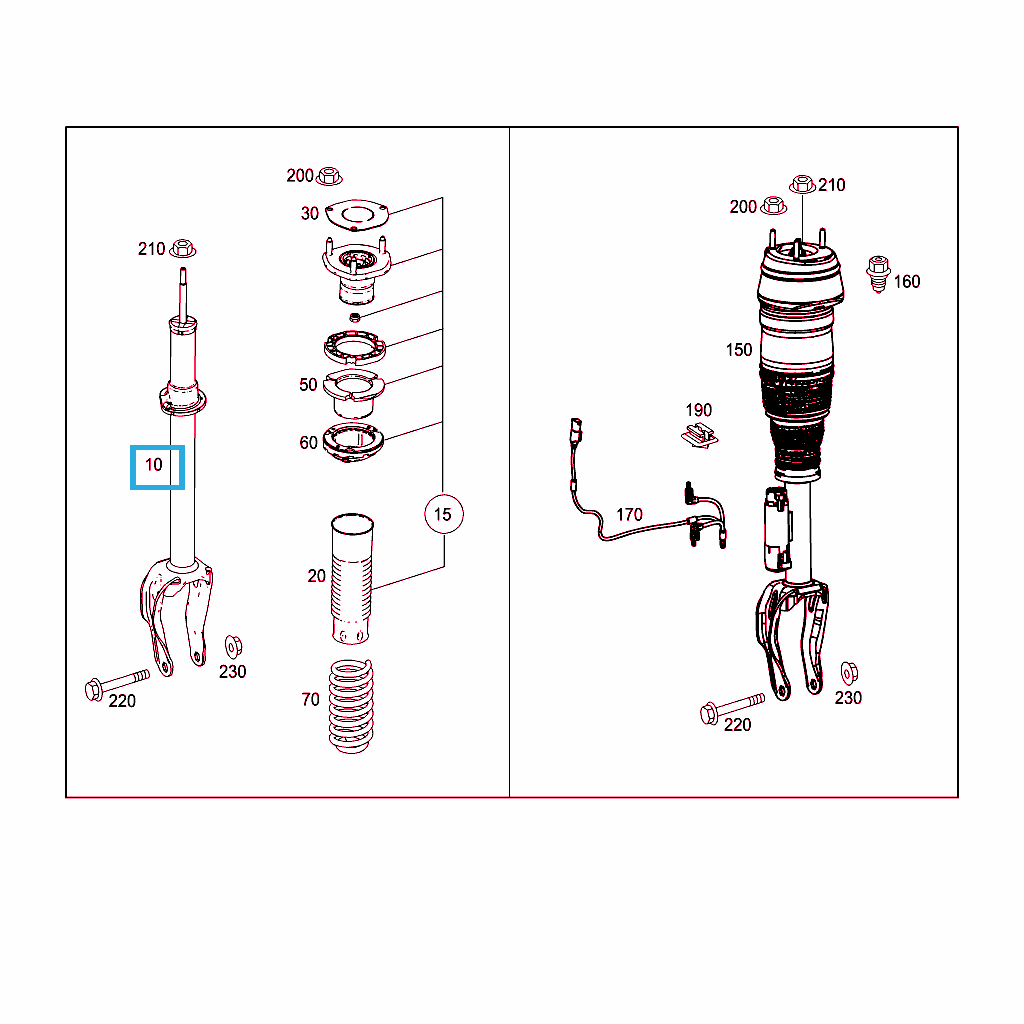 200
30
210
50
60
10
15
20
230
220
70
210
200
160
150
190
170
230
220