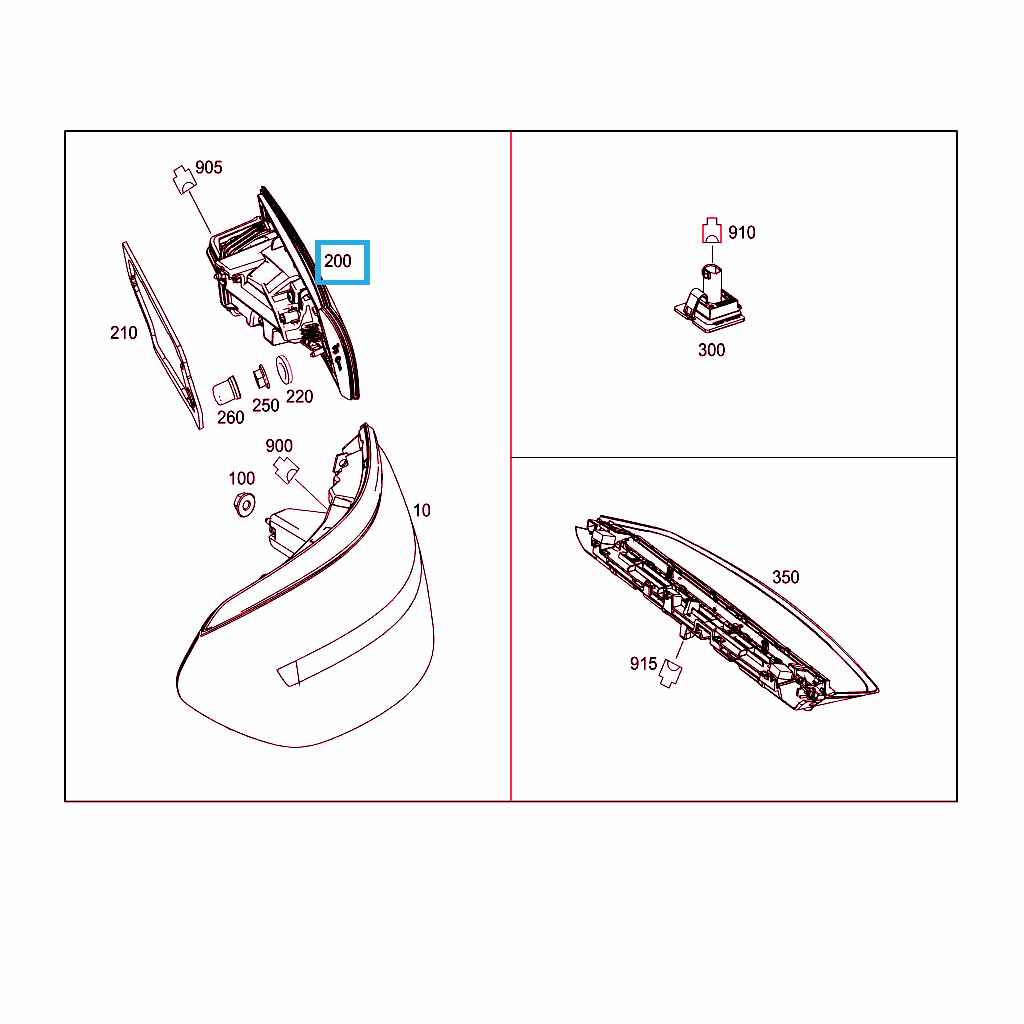 905
200
210
260
250
220
900
100
10
910
300
350
915