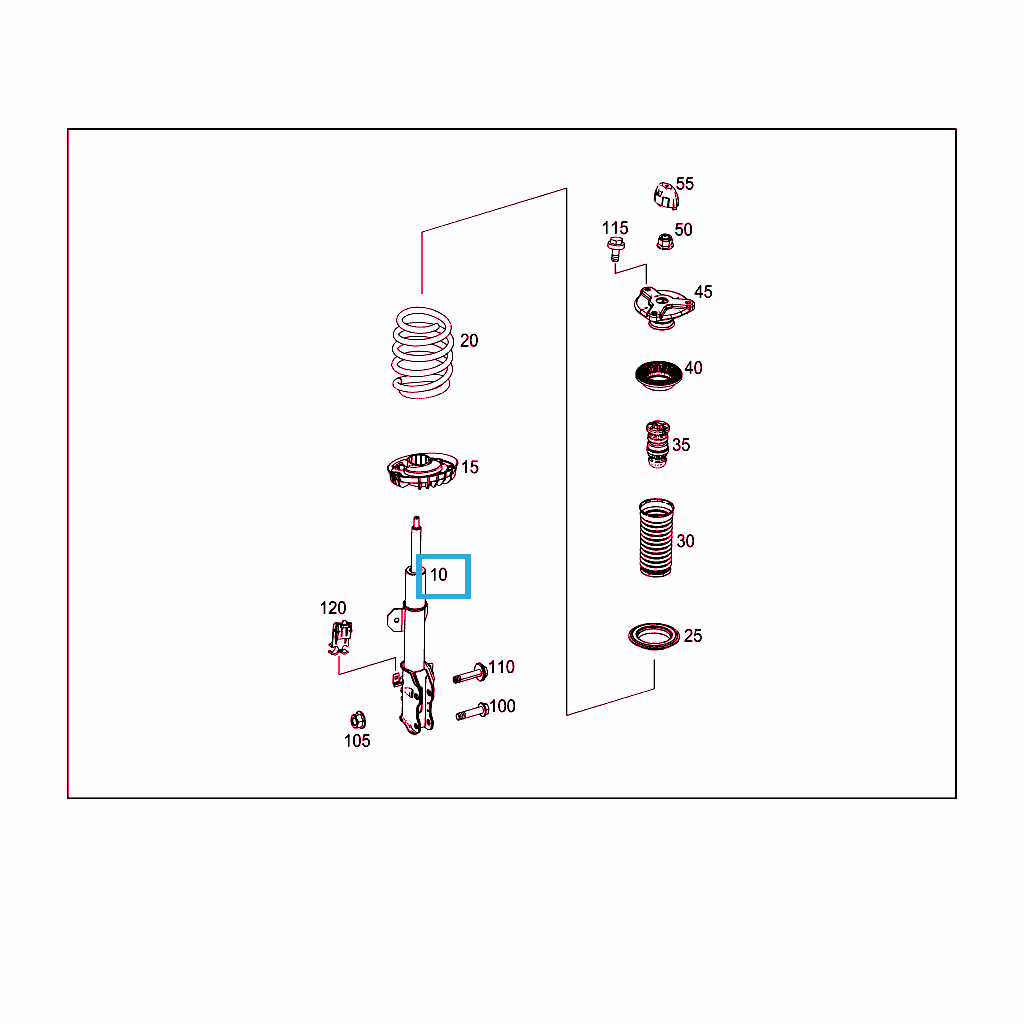 55
115
50
45
20
40
35
15
30
10
120
25
110
100
105