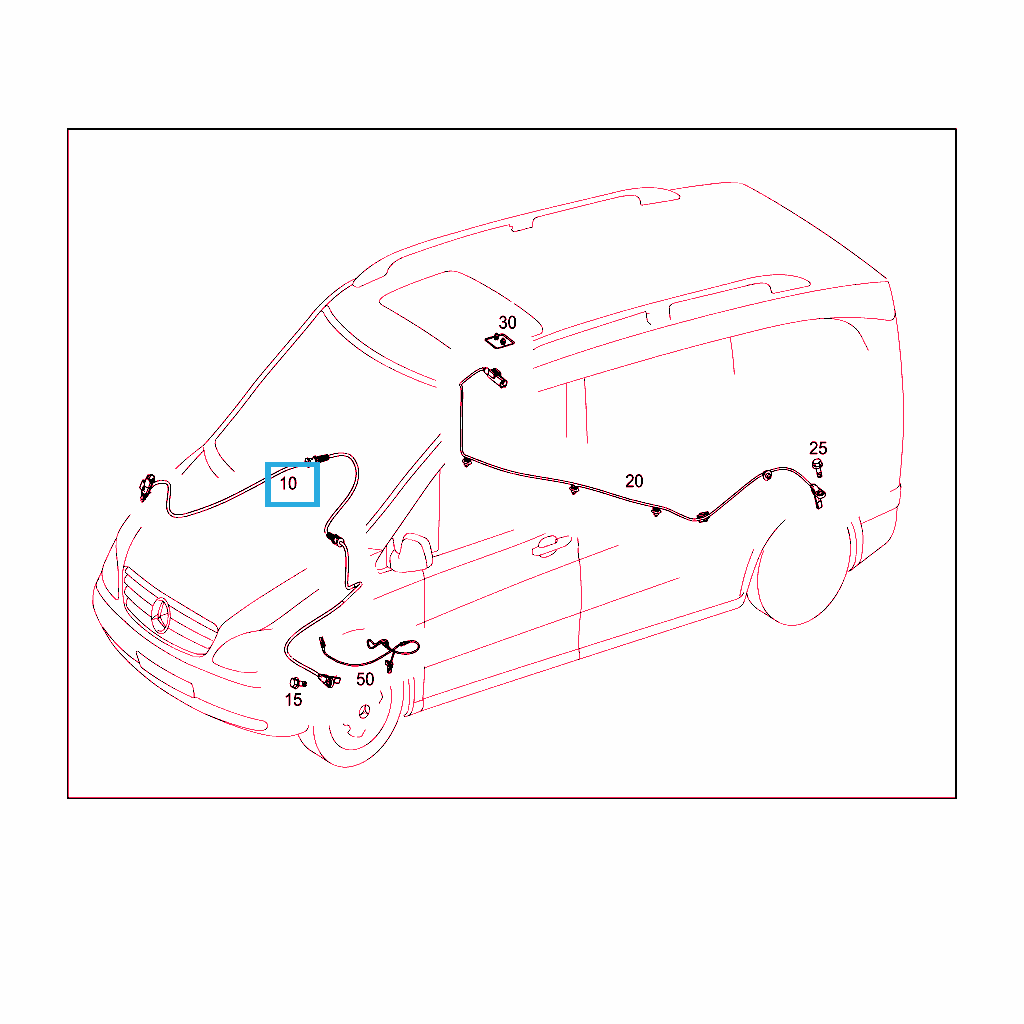 30
25
20
10
50
15