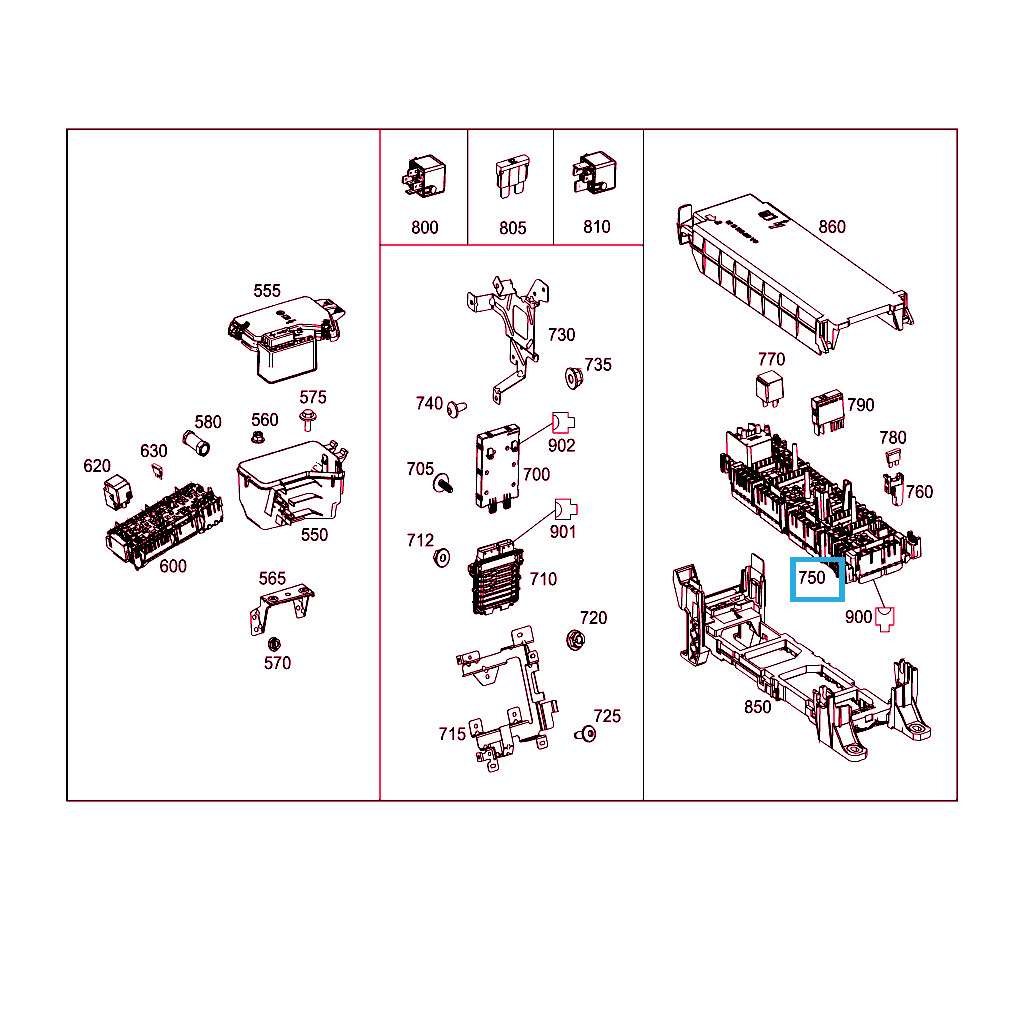 555
575
580
560
620
630
550
600
565
570

800
805
810

730
735
740
902
705
700
901
712
710
720
715
725

860
770
790
780
760
750
900
850