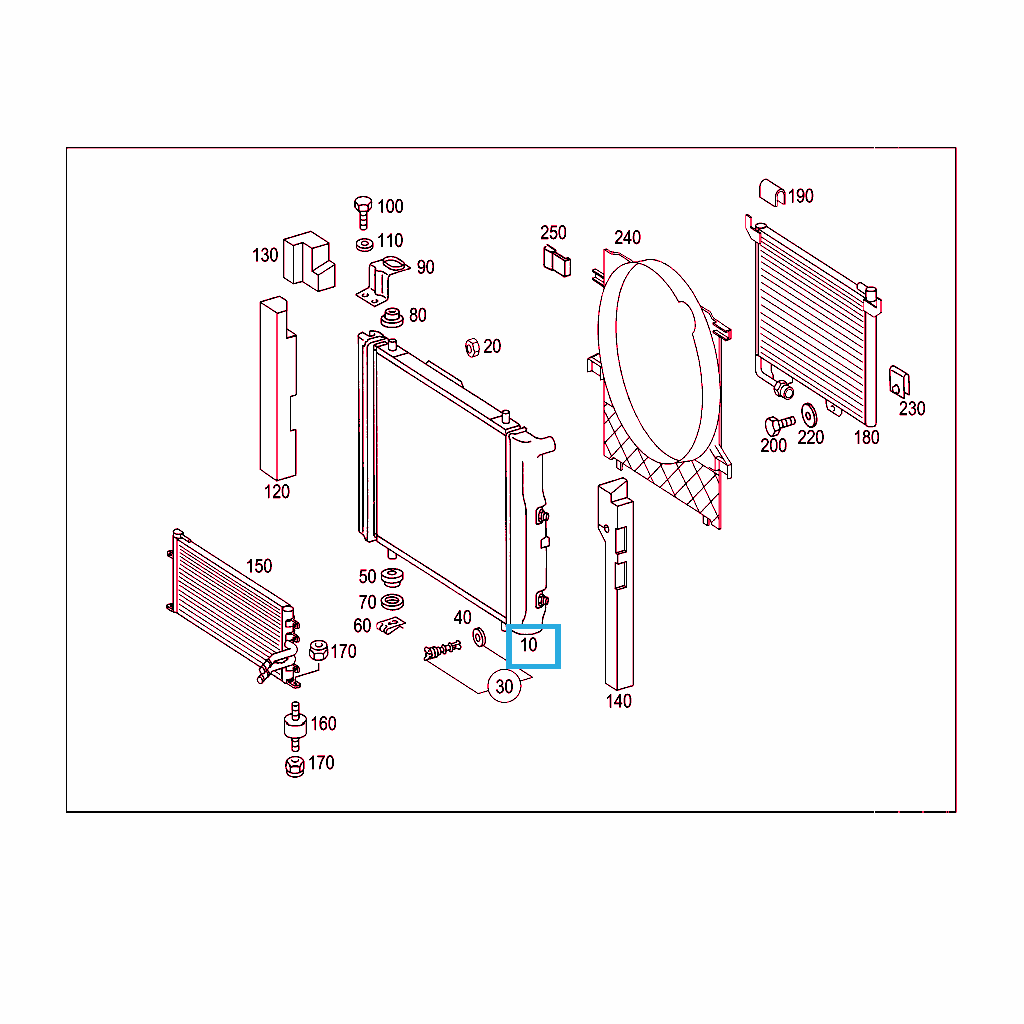 100
110
130
90
80
20
250
240
190
120
230
200
220
180
150
50
70
60
40
10
170
30
140
160
170