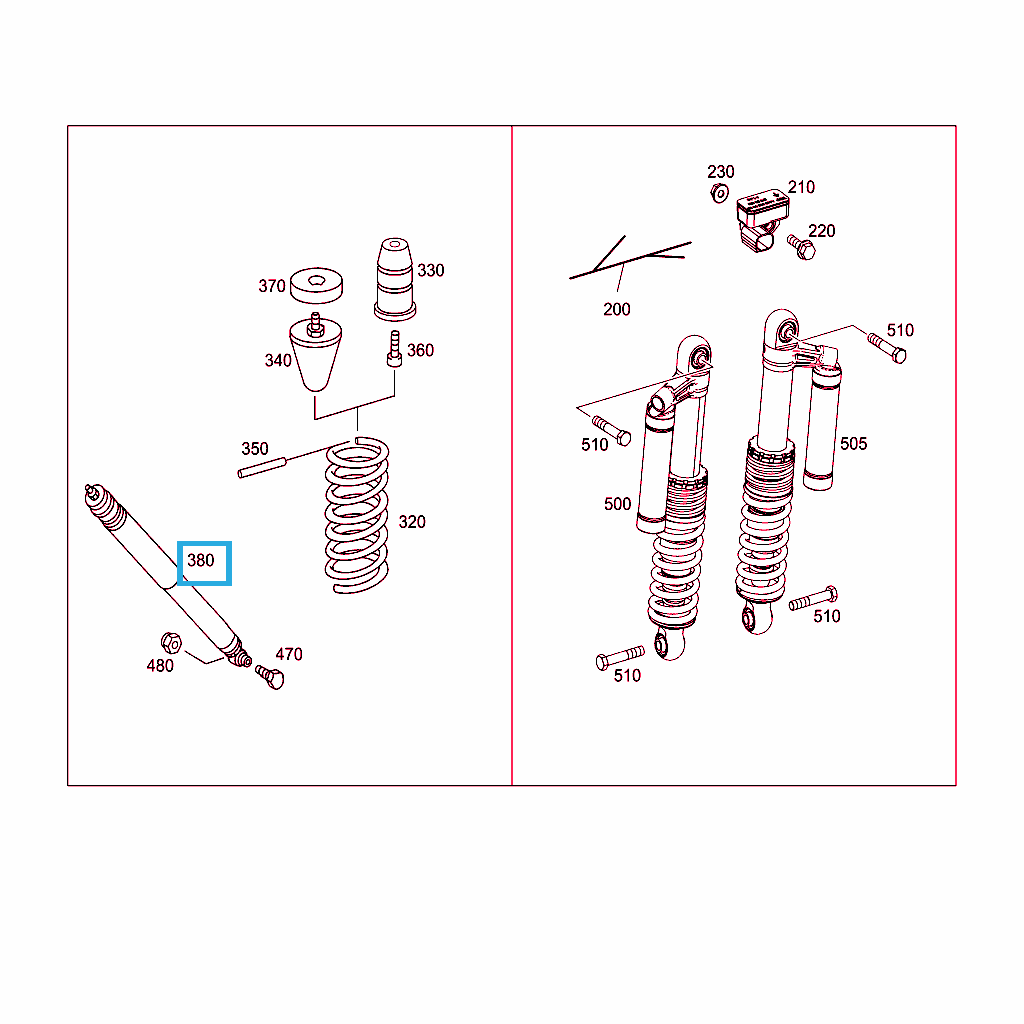 370
330
340
360
350
320
380
480
470

230
210
220
200
510
510
505
500
510
510