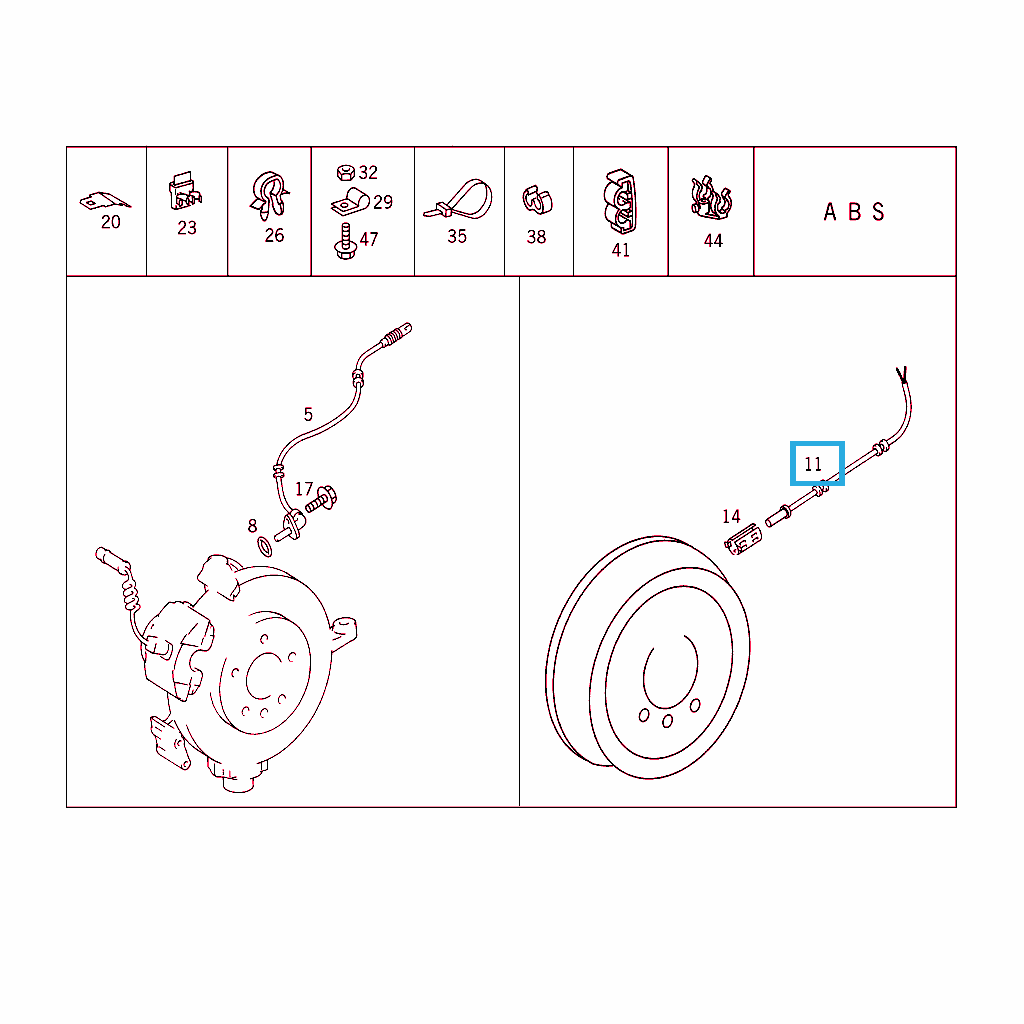 20
23
26
32
29
47
35
38
41
44
A B S

5
17
8

11
14