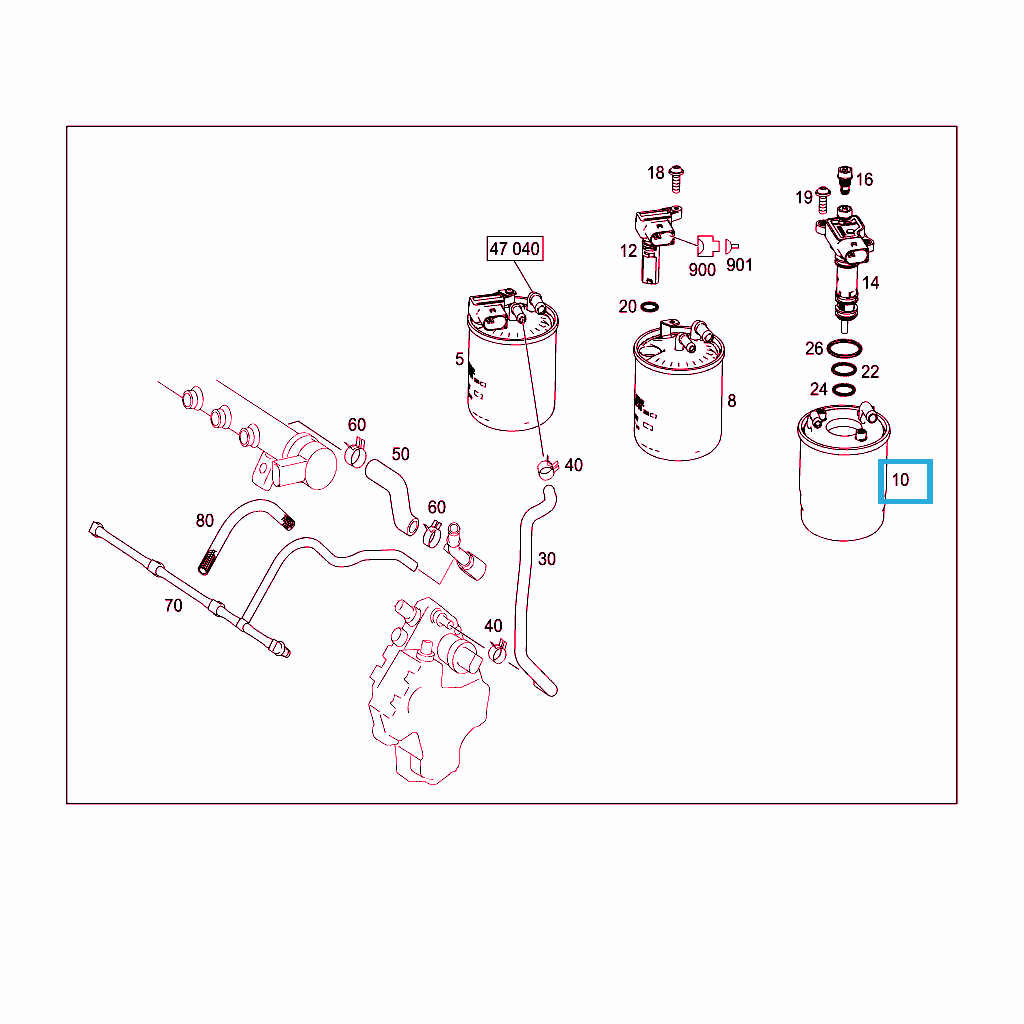 18
16
19
47 040
12
900
901
14
20
5
26
22
24
8
60
50
40
10
80
60
30
70
40