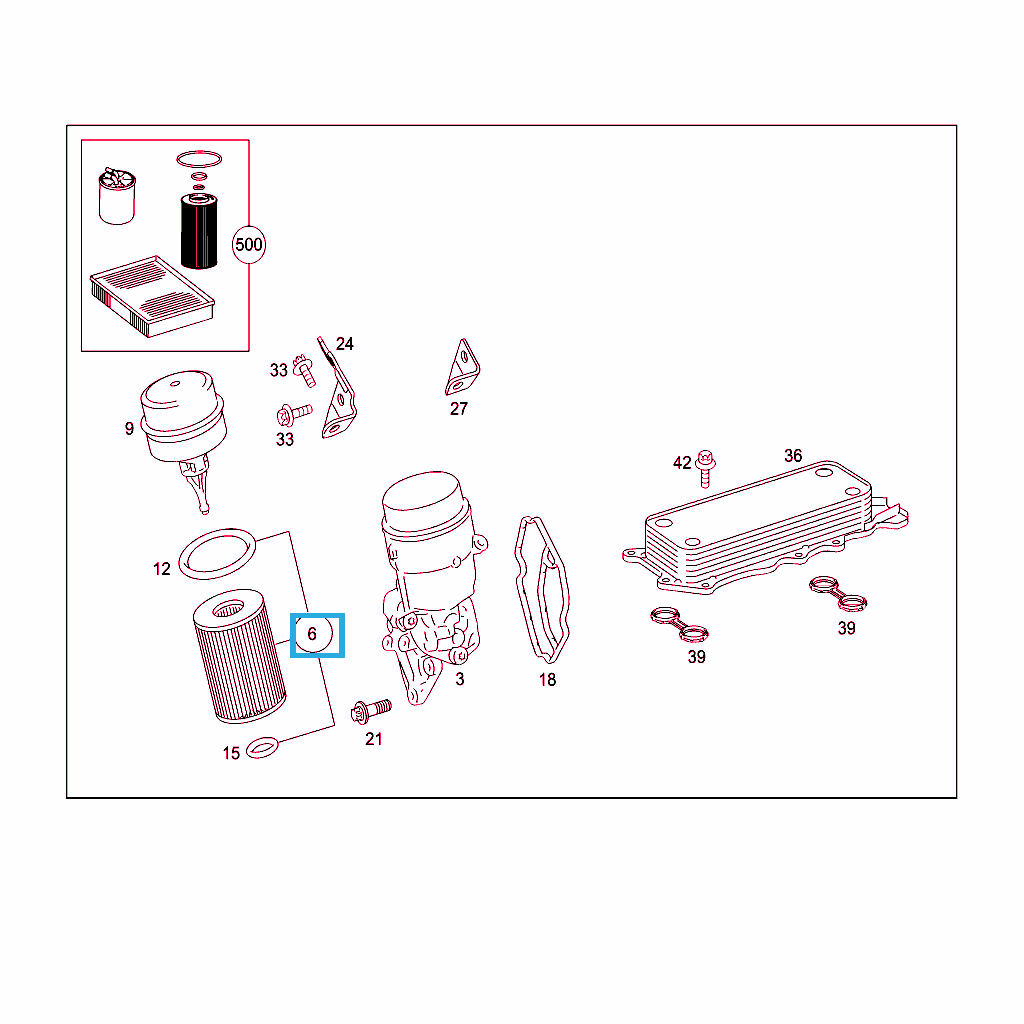 500

24
33
33
27
9
42
36
12
6
3
18
39
39
21
15